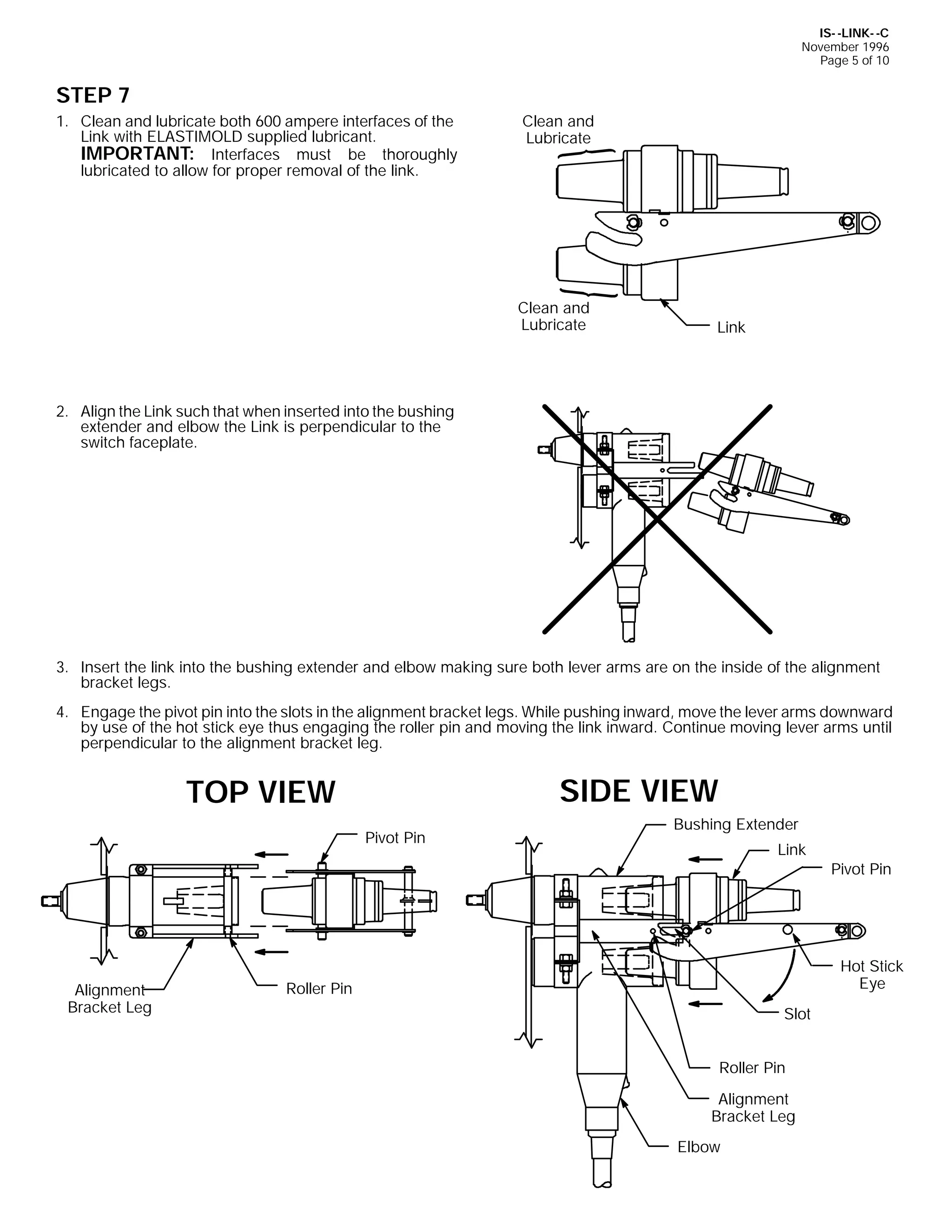 IS--LINK--C
November 1996
Page 5 of 10

STEP 7

1. Clean and lubricate both 600 ampere interfaces of the Link with ELASTIMOLD supplied lubricant.
IMPORTANT: Interfaces must be thoroughly lubricated to allow for proper removal of the link.

Clean and Lubricate

Clean and Lubricate

Link

2. Align the Link such that when inserted into the bushing extender and elbow the Link is perpendicular to the switch faceplate.

3. Insert the link into the bushing extender and elbow making sure both lever arms are on the inside of the alignment bracket legs.

4. Engage the pivot pin into the slots in the alignment bracket legs. While pushing inward, move the lever arms downward by use of the hot stick eye thus engaging the roller pin and moving the link inward. Continue moving lever arms until perpendicular to the alignment bracket leg.

TOP VIEW

Pivot Pin

Alignment Bracket Leg

Roller Pin

SIDE VIEW

Bushing Extender

Link

Pivot Pin

Hot Stick Eye

Slot

Roller Pin

Alignment Bracket Leg

Elbow