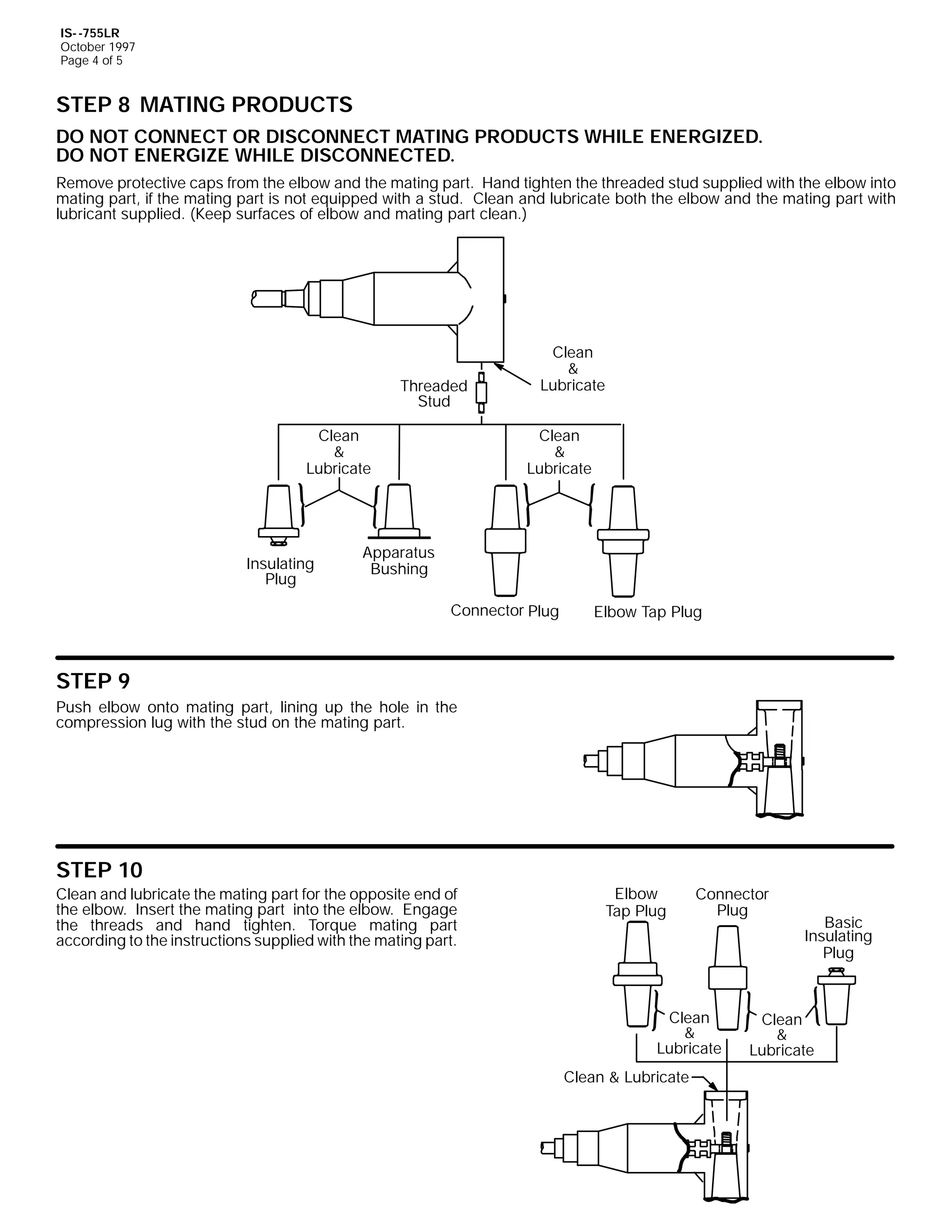 IS--755LR
October 1997
Page 4 of 5

STEP 8 MATING PRODUCTS

DO NOT CONNECT OR DISCONNECT MATING PRODUCTS WHILE ENERGIZED.
DO NOT ENERGIZE WHILE DISCONNECTED.

Remove protective caps from the elbow and the mating part. Hand tighten the threaded stud supplied with the elbow into mating part, if the mating part is not equipped with a stud. Clean and lubricate both the elbow and the mating part with lubricant supplied. (Keep surfaces of elbow and mating part clean.)

Clean & Lubricate

Threaded Stud

Clean & Lubricate

Clean & Lubricate

Insulating Plug

Apparatus Bushing

Connector Plug

Elbow Tap Plug

STEP 9

Push elbow onto mating part, lining up the hole in the compression lug with the stud on the mating part.

STEP 10

Clean and lubricate the mating part for the opposite end of the elbow. Insert the mating part into the elbow. Engage the threads and hand tighten. Torque mating part according to the instructions supplied with the mating part.

Elbow Tap Plug

Connector Plug

Basic Insulating Plug

Clean & Lubricate

Clean & Lubricate

Clean & Lubricate