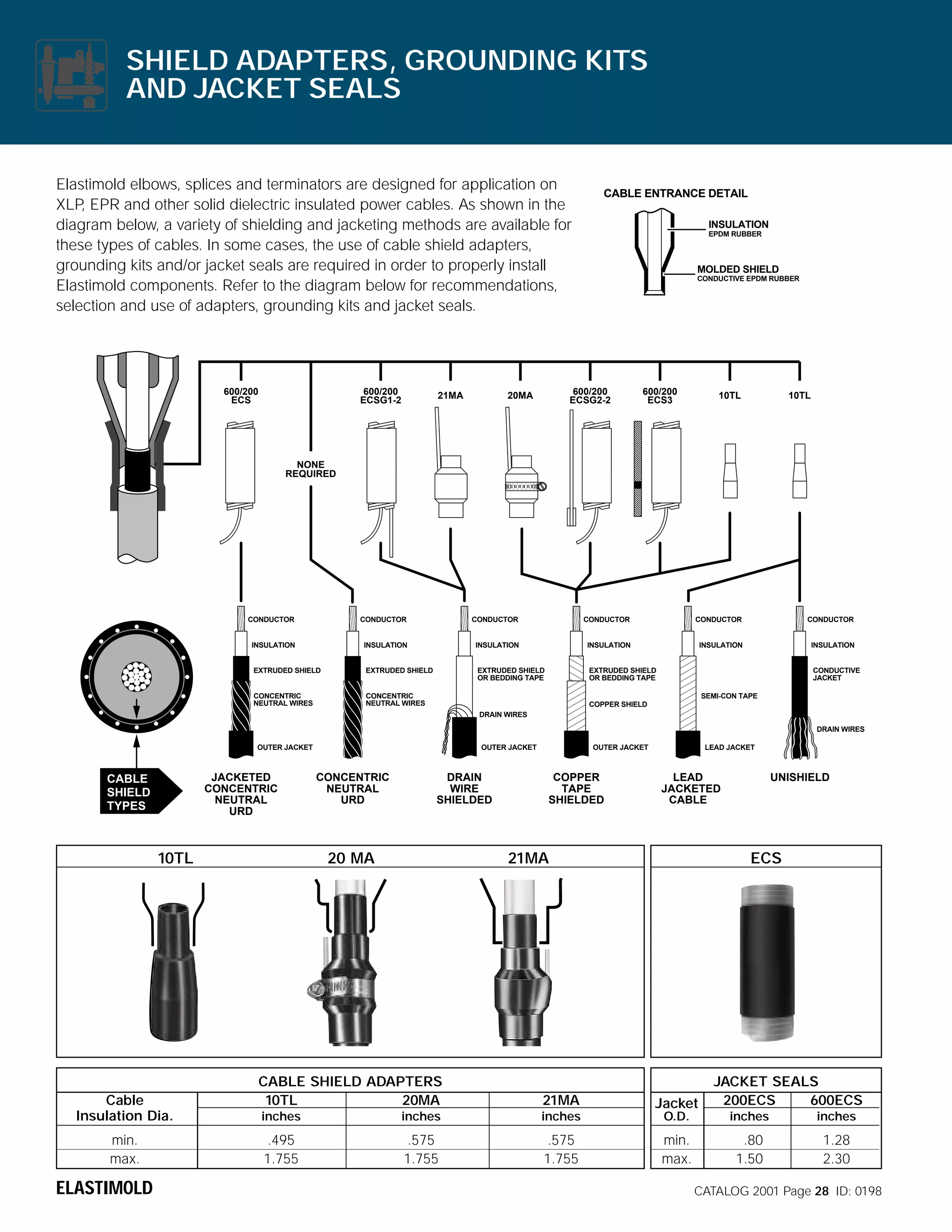 SHIELD ADAPTERS, GROUNDING KITS AND JACKET SEALS

Elastimold elbows, splices and terminators are designed for application on XLP, EPR and other solid dielectric insulated power cables. As shown in the diagram below, a variety of shielding and jacketing methods are available for these types of cables. In some cases, the use of cable shield adapters, grounding kits and/or jacket seals are required in order to properly install Elastimold components. Refer to the diagram below for recommendations, selection and use of adapters, grounding kits and jacket seals.

CABLE ENTRANCE DETAIL
INSULATION
EPDM RUBBER
MOLDED SHIELD
CONDUCTIVE EPDM RUBBER

600/200 ECS
NONE REQUIRED
600/200 ECSG1-2
21MA
20MA
600/200 ECSG2-2
600/200 ECS3
10TL
10TL

CONDUCTOR
INSULATION
EXTRUDED SHIELD
CONCENTRIC NEUTRAL WIRES
OUTER JACKET

CONDUCTOR
INSULATION
EXTRUDED SHIELD
CONCENTRIC NEUTRAL WIRES

CONDUCTOR
INSULATION
EXTRUDED SHIELD OR BEDDING TAPE
DRAIN WIRES
OUTER JACKET

CONDUCTOR
INSULATION
EXTRUDED SHIELD OR BEDDING TAPE
COPPER SHIELD
OUTER JACKET

CONDUCTOR
INSULATION
SEMI-CON TAPE
LEAD JACKET

CONDUCTOR
INSULATION
CONDUCTIVE JACKET
DRAIN WIRES

CABLE SHIELD TYPES
JACKETED CONCENTRIC NEUTRAL URD
CONCENTRIC NEUTRAL URD
DRAIN WIRE SHIELDED
COPPER TAPE SHIELDED
LEAD JACKETED CABLE
UNISHIELD

10TL
20 MA
21MA
ECS

CABLE SHIELD ADAPTERS

| Cable Insulation Dia. | 10TL inches | 20MA inches | 21MA inches |
|---|---|---|---|
| min. | .495 | .575 | .575 |
| max. | 1.755 | 1.755 | 1.755 |

JACKET SEALS

| Jacket O.D. | 200ECS inches | 600ECS inches |
|---|---|---|
| min. | .80 | 1.28 |
| max. | 1.50 | 2.30 |

ELASTIMOLD
CATALOG 2001 Page 28 ID: 0198