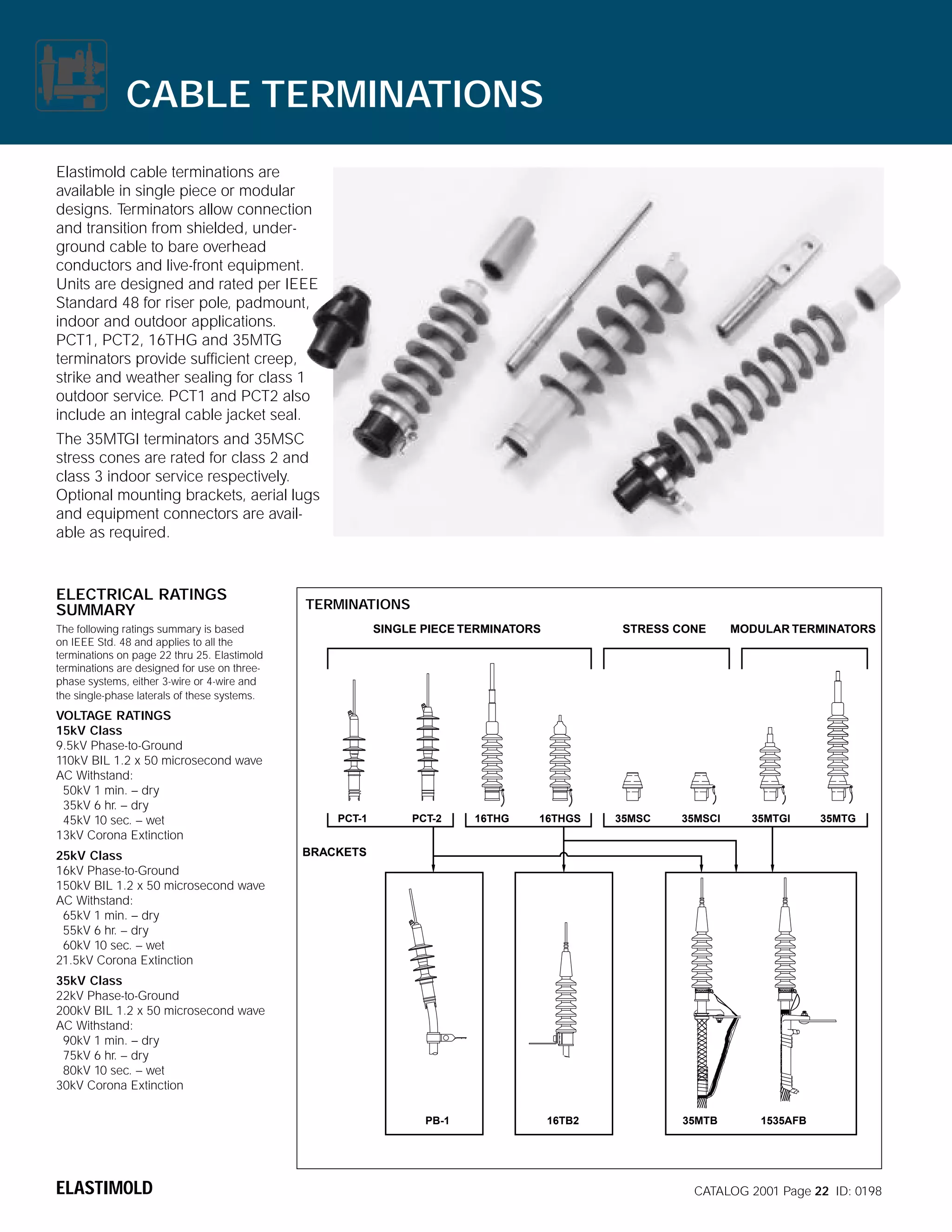 CABLE TERMINATIONS

Elastimold cable terminations are available in single piece or modular designs. Terminators allow connection and transition from shielded, underground cable to bare overhead conductors and live-front equipment. Units are designed and rated per IEEE Standard 48 for riser pole, padmount, indoor and outdoor applications. PCT1, PCT2, 16THG and 35MTG terminators provide sufficient creep, strike and weather sealing for class 1 outdoor service. PCT1 and PCT2 also include an integral cable jacket seal.

The 35MTGI terminators and 35MSC stress cones are rated for class 2 and class 3 indoor service respectively. Optional mounting brackets, aerial lugs and equipment connectors are available as required.

ELECTRICAL RATINGS SUMMARY

The following ratings summary is based on IEEE Std. 48 and applies to all the terminations on page 22 thru 25. Elastimold terminations are designed for use on three-phase systems, either 3-wire or 4-wire and the single-phase laterals of these systems.

VOLTAGE RATINGS
15kV Class
9.5kV Phase-to-Ground
110kV BIL 1.2 x 50 microsecond wave
AC Withstand:
50kV 1 min. – dry
35kV 6 hr. – dry
45kV 10 sec. – wet
13kV Corona Extinction

25kV Class
16kV Phase-to-Ground
150kV BIL 1.2 x 50 microsecond wave
AC Withstand:
65kV 1 min. – dry
55kV 6 hr. – dry
60kV 10 sec. – wet
21.5kV Corona Extinction

35kV Class
22kV Phase-to-Ground
200kV BIL 1.2 x 50 microsecond wave
AC Withstand:
90kV 1 min. – dry
75kV 6 hr. – dry
80kV 10 sec. – wet
30kV Corona Extinction

TERMINATIONS
SINGLE PIECE TERMINATORS
STRESS CONE
MODULAR TERMINATORS
PCT-1
PCT-2
16THG
16THGS
35MSC
35MSCI
35MTGI
35MTG
BRACKETS
PB-1
16TB2
35MTB
1535AFB

ELASTIMOLD
CATALOG 2001 Page 22 ID: 0198