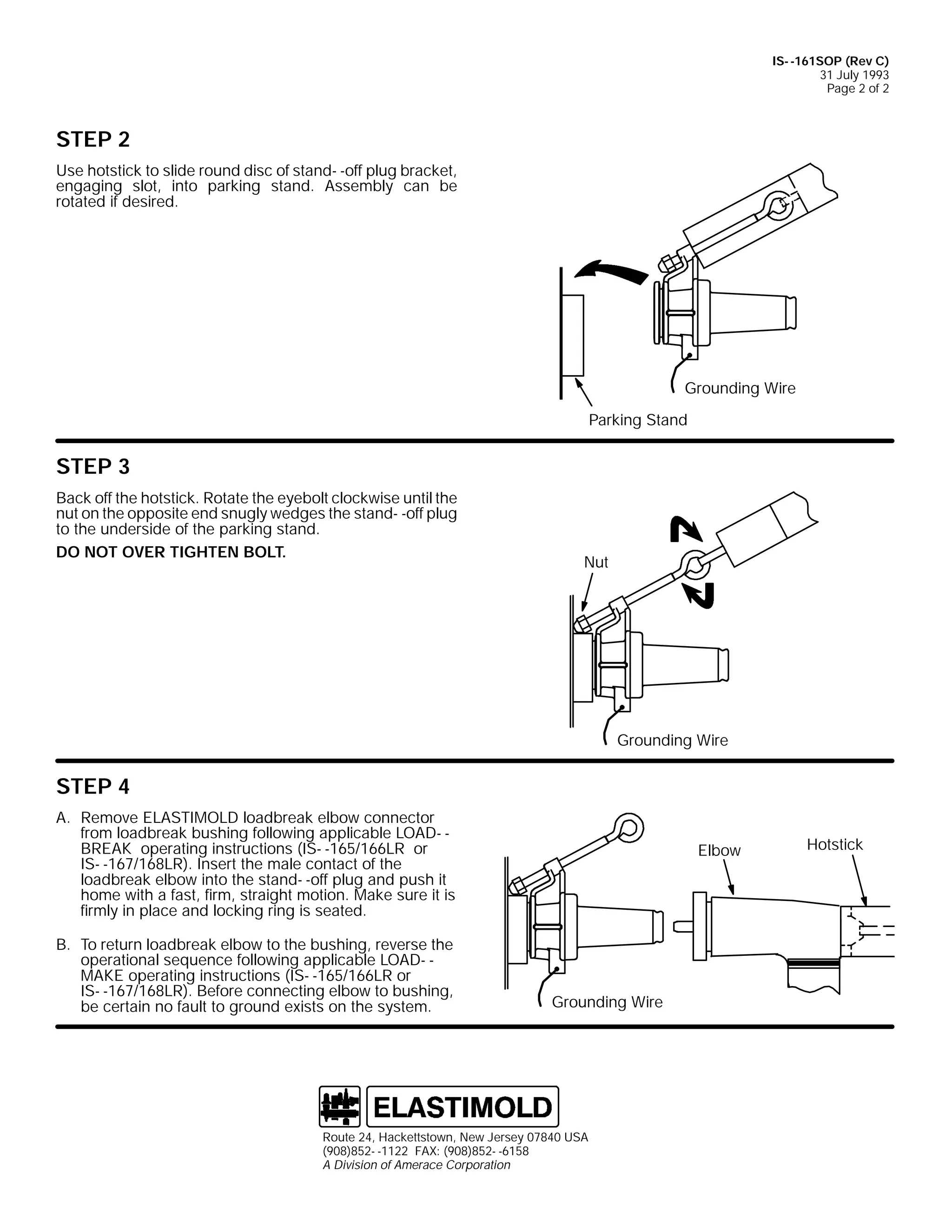 IS--161SOP (Rev C)
31 July 1993
Page 2 of 2

STEP 2

Use hotstick to slide round disc of stand--off plug bracket, engaging slot, into parking stand. Assembly can be rotated if desired.

Grounding Wire

Parking Stand

STEP 3

Back off the hotstick. Rotate the eyebolt clockwise until the nut on the opposite end snugly wedges the stand--off plug to the underside of the parking stand.

DO NOT OVER TIGHTEN BOLT.

Nut

Grounding Wire

STEP 4

A. Remove ELASTIMOLD loadbreak elbow connector from loadbreak bushing following applicable LOAD--BREAK operating instructions (IS--165/166LR or IS--167/168LR). Insert the male contact of the loadbreak elbow into the stand--off plug and push it home with a fast, firm, straight motion. Make sure it is firmly in place and locking ring is seated.

B. To return loadbreak elbow to the bushing, reverse the operational sequence following applicable LOAD--MAKE operating instructions (IS--165/166LR or IS--167/168LR). Before connecting elbow to bushing, be certain no fault to ground exists on the system.

Elbow

Hotstick

Grounding Wire

ELASTIMOLD

Route 24, Hackettstown, New Jersey 07840 USA
(908)852--1122 FAX: (908)852--6158
A Division of Amerace Corporation