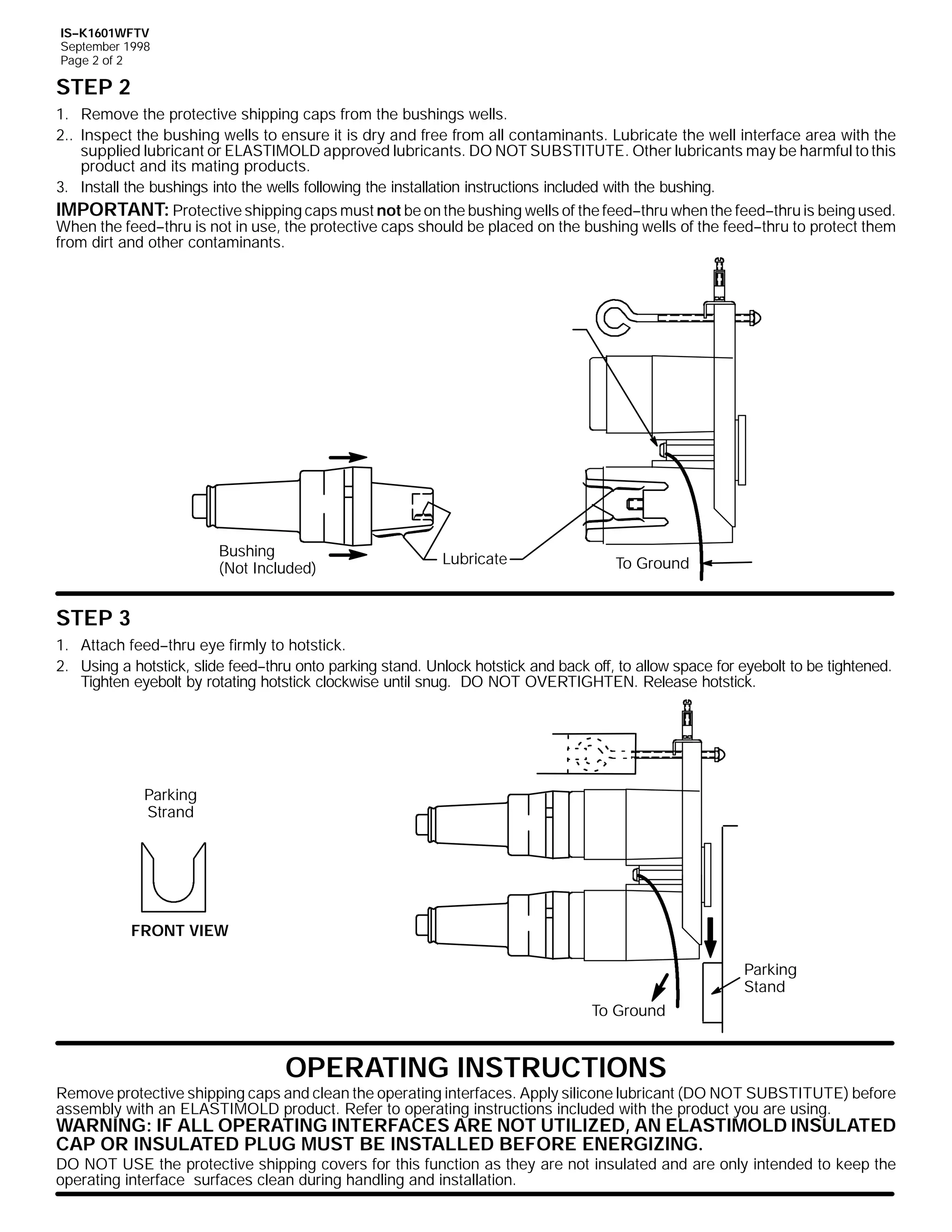 IS–K1601WFTV
September 1998
Page 2 of 2

STEP 2

1. Remove the protective shipping caps from the bushings wells.

2.. Inspect the bushing wells to ensure it is dry and free from all contaminants. Lubricate the well interface area with the supplied lubricant or ELASTIMOLD approved lubricants. DO NOT SUBSTITUTE. Other lubricants may be harmful to this product and its mating products.

3. Install the bushings into the wells following the installation instructions included with the bushing.

IMPORTANT: Protective shipping caps must not be on the bushing wells of the feed–thru when the feed–thru is being used. When the feed–thru is not in use, the protective caps should be placed on the bushing wells of the feed–thru to protect them from dirt and other contaminants.

Bushing
(Not Included)

Lubricate

To Ground

STEP 3

1. Attach feed–thru eye firmly to hotstick.

2. Using a hotstick, slide feed–thru onto parking stand. Unlock hotstick and back off, to allow space for eyebolt to be tightened. Tighten eyebolt by rotating hotstick clockwise until snug. DO NOT OVERTIGHTEN. Release hotstick.

Parking
Strand

FRONT VIEW

Parking
Stand

To Ground

OPERATING INSTRUCTIONS

Remove protective shipping caps and clean the operating interfaces. Apply silicone lubricant (DO NOT SUBSTITUTE) before assembly with an ELASTIMOLD product. Refer to operating instructions included with the product you are using.

WARNING: IF ALL OPERATING INTERFACES ARE NOT UTILIZED, AN ELASTIMOLD INSULATED CAP OR INSULATED PLUG MUST BE INSTALLED BEFORE ENERGIZING.

DO NOT USE the protective shipping covers for this function as they are not insulated and are only intended to keep the operating interface surfaces clean during handling and installation.