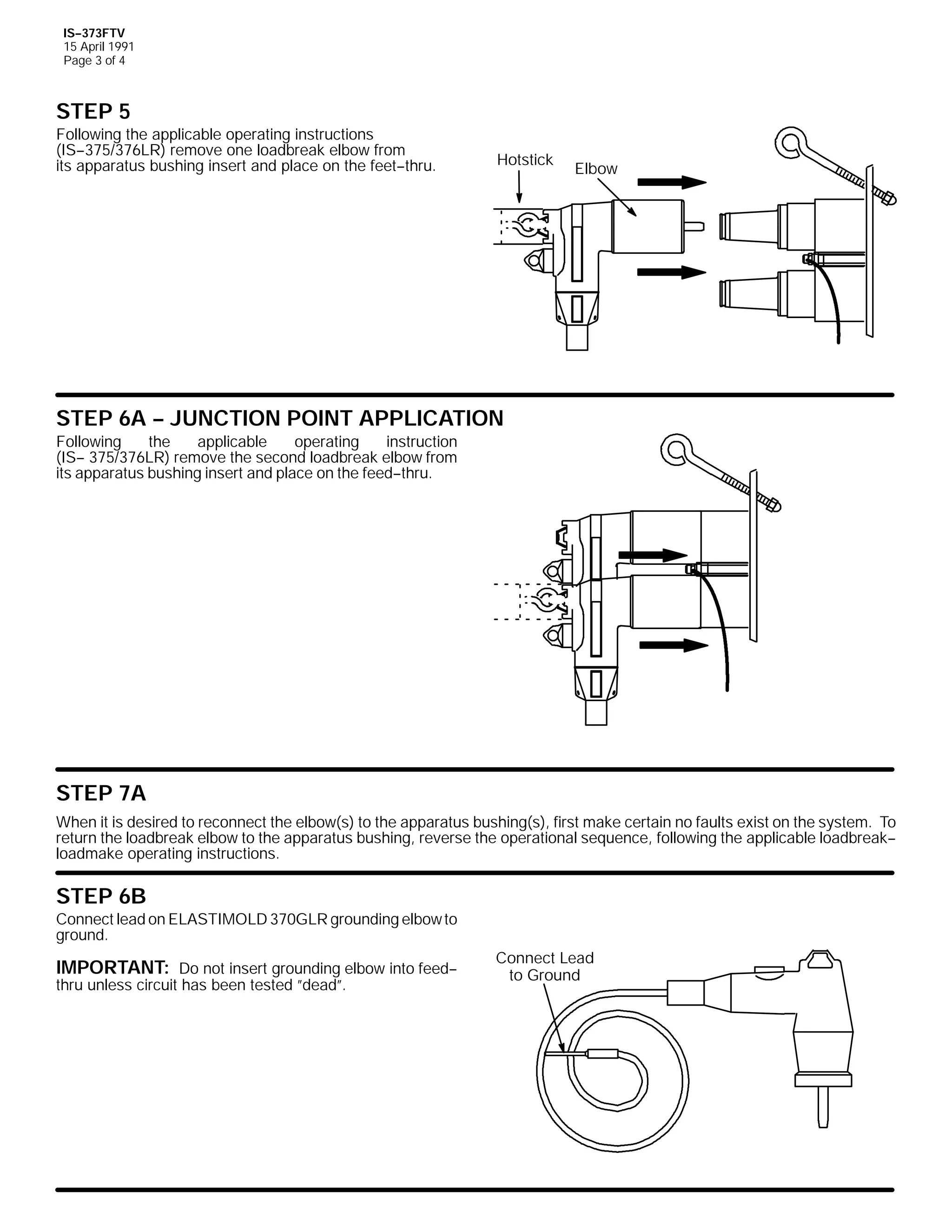 IS–373FTV
15 April 1991
Page 3 of 4

STEP 5
Following the applicable operating instructions (IS–375/376LR) remove one loadbreak elbow from its apparatus bushing insert and place on the feet–thru.

Hotstick
Elbow

STEP 6A – JUNCTION POINT APPLICATION
Following the applicable operating instruction (IS– 375/376LR) remove the second loadbreak elbow from its apparatus bushing insert and place on the feed–thru.

STEP 7A
When it is desired to reconnect the elbow(s) to the apparatus bushing(s), first make certain no faults exist on the system. To return the loadbreak elbow to the apparatus bushing, reverse the operational sequence, following the applicable loadbreak–loadmake operating instructions.

STEP 6B
Connect lead on ELASTIMOLD 370GLR grounding elbow to ground.

IMPORTANT: Do not insert grounding elbow into feed–thru unless circuit has been tested "dead".

Connect Lead to Ground