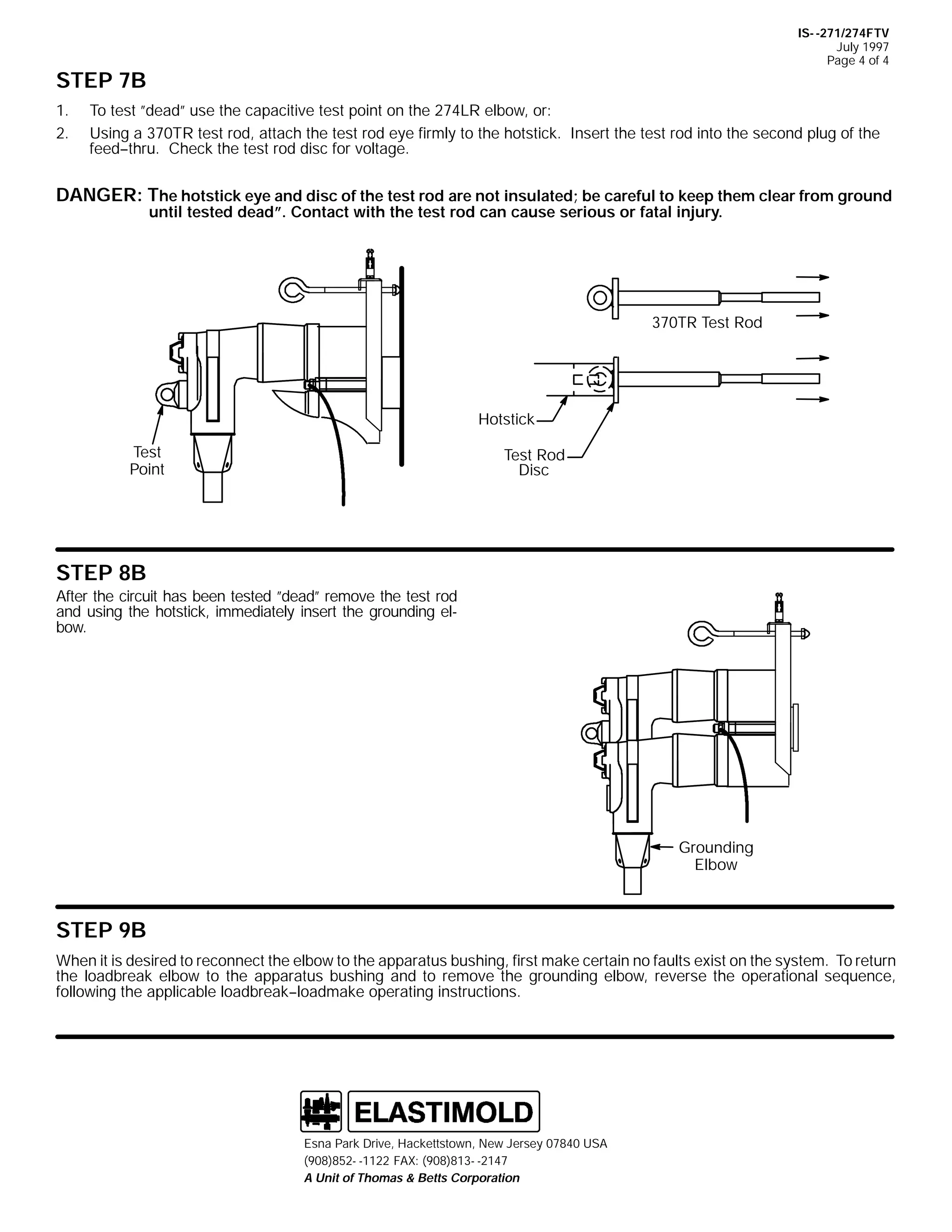 IS--271/274FTV
July 1997
Page 4 of 4

STEP 7B

1. To test "dead" use the capacitive test point on the 274LR elbow, or:

2. Using a 370TR test rod, attach the test rod eye firmly to the hotstick. Insert the test rod into the second plug of the feed–thru. Check the test rod disc for voltage.

DANGER: The hotstick eye and disc of the test rod are not insulated; be careful to keep them clear from ground until tested dead". Contact with the test rod can cause serious or fatal injury.

Test Point

370TR Test Rod

Hotstick

Test Rod Disc

STEP 8B

After the circuit has been tested "dead" remove the test rod and using the hotstick, immediately insert the grounding elbow.

Grounding Elbow

STEP 9B

When it is desired to reconnect the elbow to the apparatus bushing, first make certain no faults exist on the system. To return the loadbreak elbow to the apparatus bushing and to remove the grounding elbow, reverse the operational sequence, following the applicable loadbreak–loadmake operating instructions.

ELASTIMOLD

Esna Park Drive, Hackettstown, New Jersey 07840 USA
(908)852--1122 FAX: (908)813--2147
A Unit of Thomas & Betts Corporation