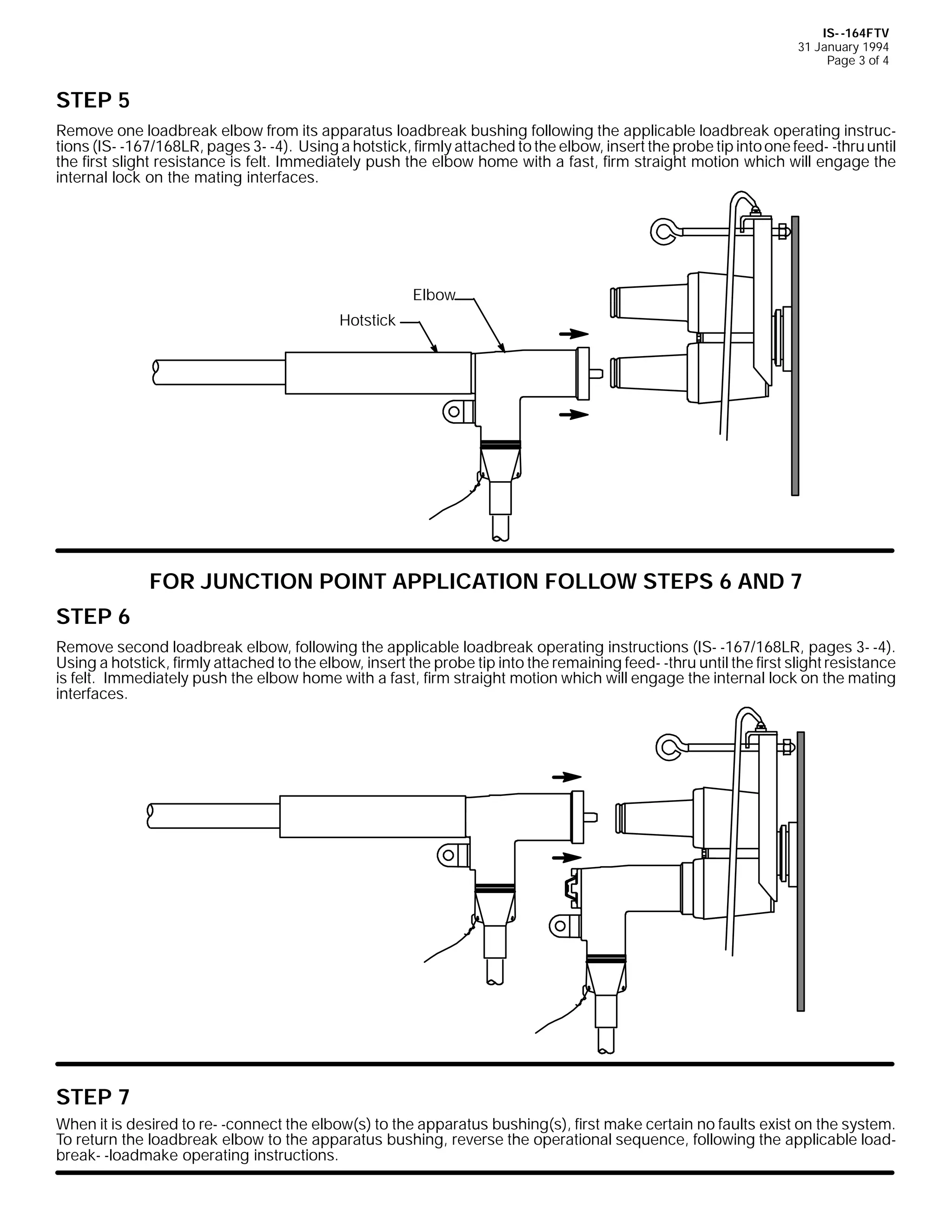 IS--164FTV
31 January 1994
Page 3 of 4

STEP 5

Remove one loadbreak elbow from its apparatus loadbreak bushing following the applicable loadbreak operating instructions (IS- -167/168LR, pages 3- -4). Using a hotstick, firmly attached to the elbow, insert the probe tip into one feed- -thru until the first slight resistance is felt. Immediately push the elbow home with a fast, firm straight motion which will engage the internal lock on the mating interfaces.

Elbow
Hotstick

FOR JUNCTION POINT APPLICATION FOLLOW STEPS 6 AND 7

STEP 6

Remove second loadbreak elbow, following the applicable loadbreak operating instructions (IS- -167/168LR, pages 3- -4). Using a hotstick, firmly attached to the elbow, insert the probe tip into the remaining feed- -thru until the first slight resistance is felt. Immediately push the elbow home with a fast, firm straight motion which will engage the internal lock on the mating interfaces.

STEP 7

When it is desired to re- -connect the elbow(s) to the apparatus bushing(s), first make certain no faults exist on the system. To return the loadbreak elbow to the apparatus bushing, reverse the operational sequence, following the applicable loadbreak- -loadmake operating instructions.