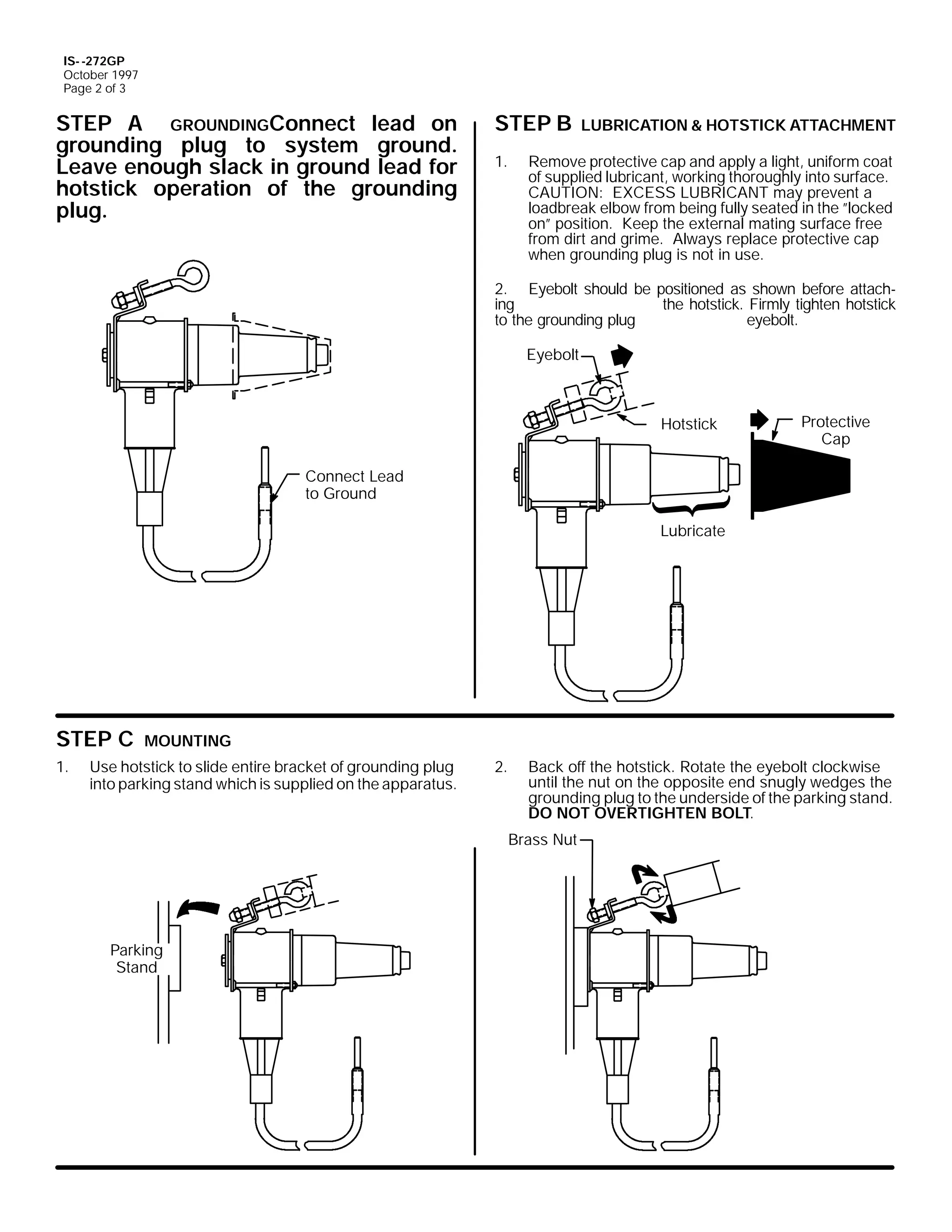 IS--272GP
October 1997
Page 2 of 3

STEP A GROUNDINGConnect lead on grounding plug to system ground. Leave enough slack in ground lead for hotstick operation of the grounding plug.

Connect Lead to Ground

STEP B LUBRICATION & HOTSTICK ATTACHMENT

1. Remove protective cap and apply a light, uniform coat of supplied lubricant, working thoroughly into surface. CAUTION: EXCESS LUBRICANT may prevent a loadbreak elbow from being fully seated in the "locked on" position. Keep the external mating surface free from dirt and grime. Always replace protective cap when grounding plug is not in use.

2. Eyebolt should be positioned as shown before attaching the hotstick. Firmly tighten hotstick to the grounding plug eyebolt.

Eyebolt

Hotstick

Protective Cap

Lubricate

STEP C MOUNTING

1. Use hotstick to slide entire bracket of grounding plug into parking stand which is supplied on the apparatus.

Parking Stand

2. Back off the hotstick. Rotate the eyebolt clockwise until the nut on the opposite end snugly wedges the grounding plug to the underside of the parking stand. DO NOT OVERTIGHTEN BOLT.

Brass Nut