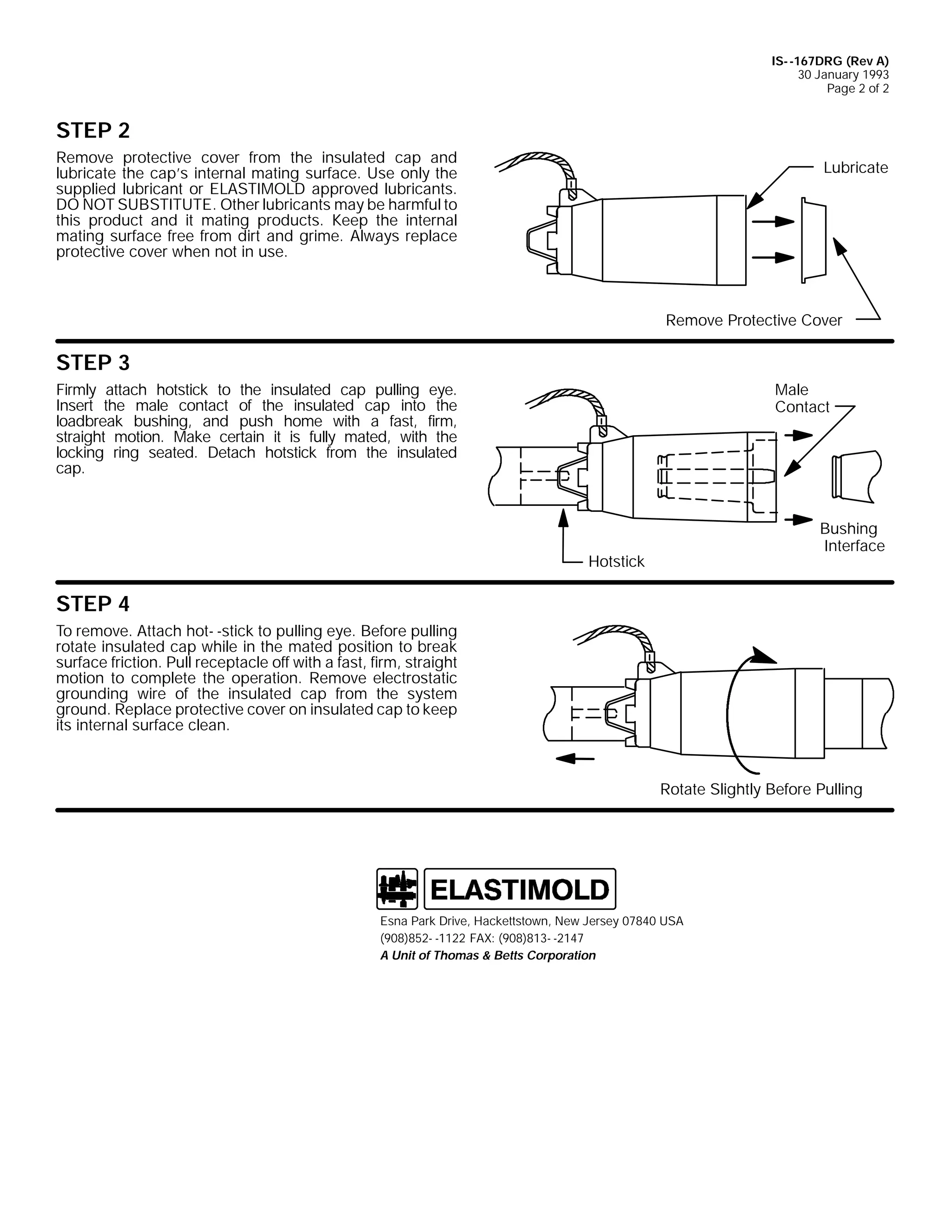 IS--167DRG (Rev A)
30 January 1993
Page 2 of 2

STEP 2

Remove protective cover from the insulated cap and lubricate the cap's internal mating surface. Use only the supplied lubricant or ELASTIMOLD approved lubricants. DO NOT SUBSTITUTE. Other lubricants may be harmful to this product and it mating products. Keep the internal mating surface free from dirt and grime. Always replace protective cover when not in use.

Lubricate

Remove Protective Cover

STEP 3

Firmly attach hotstick to the insulated cap pulling eye. Insert the male contact of the insulated cap into the loadbreak bushing, and push home with a fast, firm, straight motion. Make certain it is fully mated, with the locking ring seated. Detach hotstick from the insulated cap.

Male Contact

Bushing Interface

Hotstick

STEP 4

To remove. Attach hot--stick to pulling eye. Before pulling rotate insulated cap while in the mated position to break surface friction. Pull receptacle off with a fast, firm, straight motion to complete the operation. Remove electrostatic grounding wire of the insulated cap from the system ground. Replace protective cover on insulated cap to keep its internal surface clean.

Rotate Slightly Before Pulling

ELASTIMOLD

Esna Park Drive, Hackettstown, New Jersey 07840 USA
(908)852--1122 FAX: (908)813--2147
A Unit of Thomas & Betts Corporation