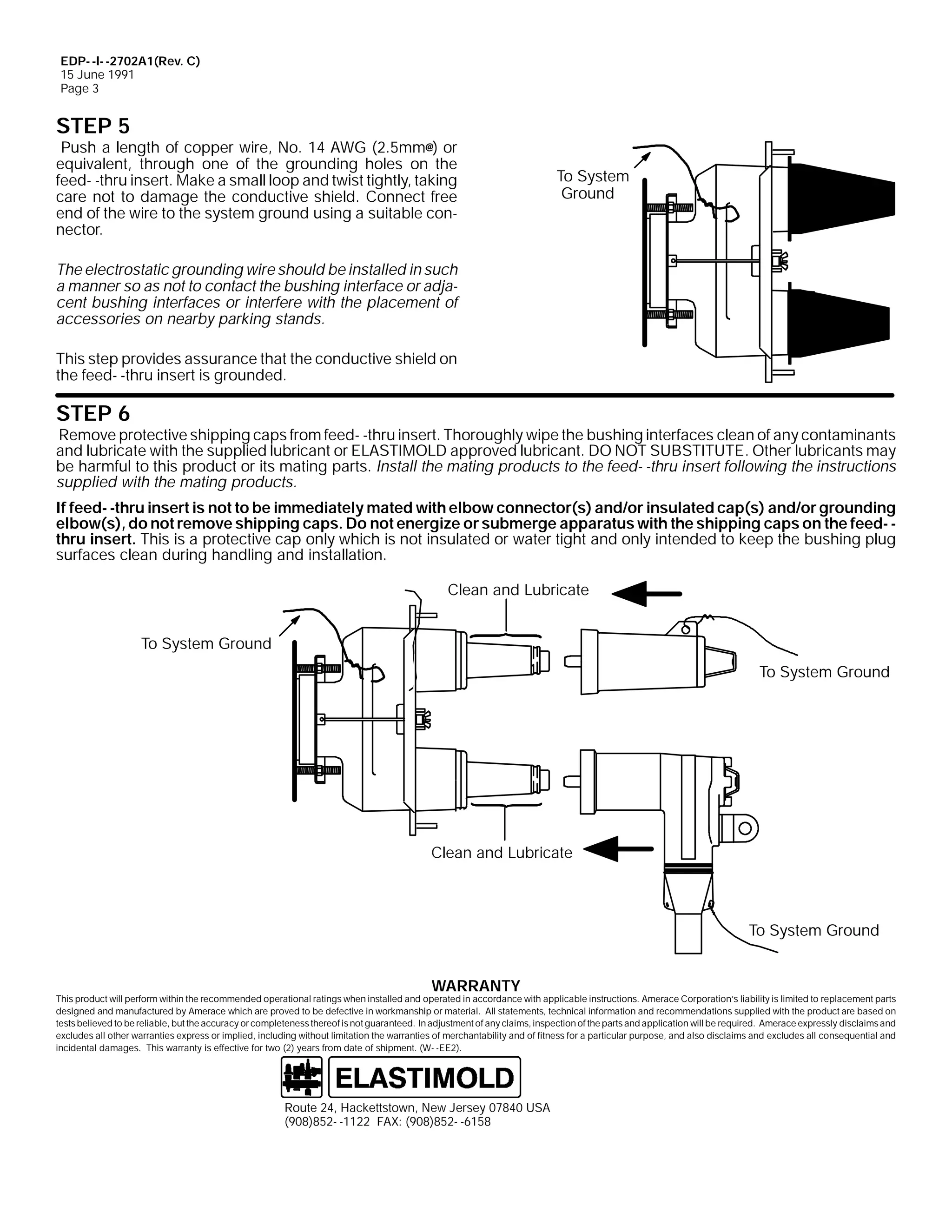 EDP--I--2702A1(Rev. C)
15 June 1991
Page 3

STEP 5

Push a length of copper wire, No. 14 AWG (2.5mm@) or equivalent, through one of the grounding holes on the feed--thru insert. Make a small loop and twist tightly, taking care not to damage the conductive shield. Connect free end of the wire to the system ground using a suitable connector.

The electrostatic grounding wire should be installed in such a manner so as not to contact the bushing interface or adjacent bushing interfaces or interfere with the placement of accessories on nearby parking stands.

This step provides assurance that the conductive shield on the feed--thru insert is grounded.

To System Ground

STEP 6

Remove protective shipping caps from feed--thru insert. Thoroughly wipe the bushing interfaces clean of any contaminants and lubricate with the supplied lubricant or ELASTIMOLD approved lubricant. DO NOT SUBSTITUTE. Other lubricants may be harmful to this product or its mating parts. Install the mating products to the feed--thru insert following the instructions supplied with the mating products.

If feed--thru insert is not to be immediately mated with elbow connector(s) and/or insulated cap(s) and/or grounding elbow(s), do not remove shipping caps. Do not energize or submerge apparatus with the shipping caps on the feed--thru insert. This is a protective cap only which is not insulated or water tight and only intended to keep the bushing plug surfaces clean during handling and installation.

Clean and Lubricate

To System Ground

To System Ground

Clean and Lubricate

To System Ground

WARRANTY

This product will perform within the recommended operational ratings when installed and operated in accordance with applicable instructions. Amerace Corporation's liability is limited to replacement parts designed and manufactured by Amerace which are proved to be defective in workmanship or material. All statements, technical information and recommendations supplied with the product are based on tests believed to be reliable, but the accuracy or completeness thereof is not guaranteed. In adjustment of any claims, inspection of the parts and application will be required. Amerace expressly disclaims and excludes all other warranties express or implied, including without limitation the warranties of merchantability and of fitness for a particular purpose, and also disclaims and excludes all consequential and incidental damages. This warranty is effective for two (2) years from date of shipment. (W--EE2).

ELASTIMOLD

Route 24, Hackettstown, New Jersey 07840 USA
(908)852--1122 FAX: (908)852--6158