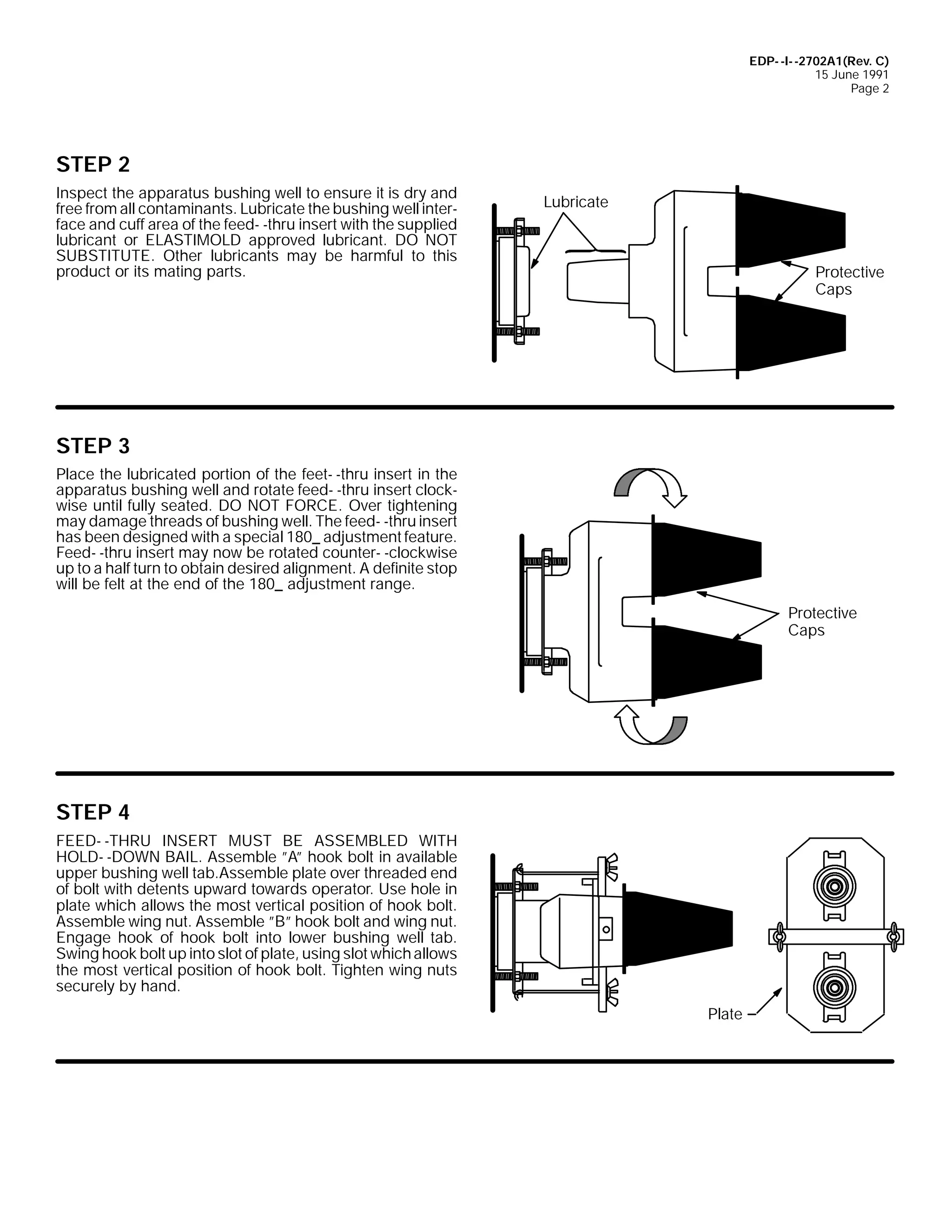 EDP--I--2702A1(Rev. C)
15 June 1991
Page 2

STEP 2

Inspect the apparatus bushing well to ensure it is dry and free from all contaminants. Lubricate the bushing well interface and cuff area of the feed--thru insert with the supplied lubricant or ELASTIMOLD approved lubricant. DO NOT SUBSTITUTE. Other lubricants may be harmful to this product or its mating parts.

Lubricate

Protective Caps

STEP 3

Place the lubricated portion of the feet--thru insert in the apparatus bushing well and rotate feed--thru insert clockwise until fully seated. DO NOT FORCE. Over tightening may damage threads of bushing well. The feed--thru insert has been designed with a special 180_ adjustment feature. Feed--thru insert may now be rotated counter--clockwise up to a half turn to obtain desired alignment. A definite stop will be felt at the end of the 180_ adjustment range.

Protective Caps

STEP 4

FEED--THRU INSERT MUST BE ASSEMBLED WITH HOLD--DOWN BAIL. Assemble "A" hook bolt in available upper bushing well tab.Assemble plate over threaded end of bolt with detents upward towards operator. Use hole in plate which allows the most vertical position of hook bolt. Assemble wing nut. Assemble "B" hook bolt and wing nut. Engage hook of hook bolt into lower bushing well tab. Swing hook bolt up into slot of plate, using slot which allows the most vertical position of hook bolt. Tighten wing nuts securely by hand.

Plate