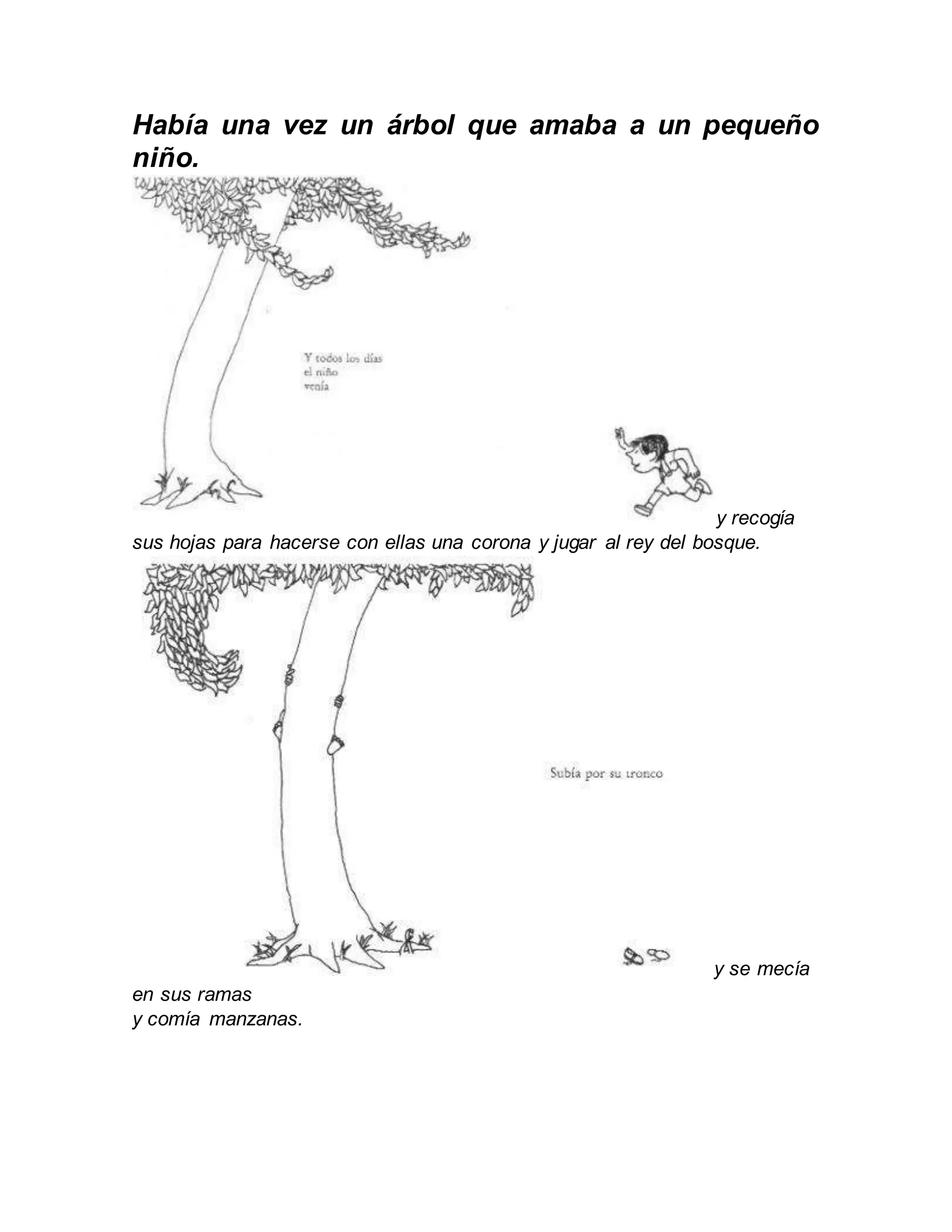 Había una vez un árbol que amaba a un pequeño niño.

Y todos los días
el niño
venía

y recogía sus hojas para hacerse con ellas una corona y jugar al rey del bosque.

Subía por su tronco

y se mecía en sus ramas
y comía manzanas.