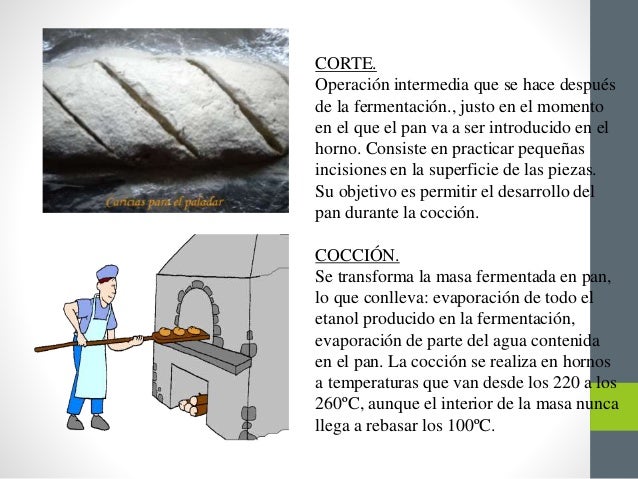 Caricias para el paladar

CORTE.
Operación intermedia que se hace después de la fermentación., justo en el momento en el que el pan va a ser introducido en el horno. Consiste en practicar pequeñas incisiones en la superficie de las piezas. Su objetivo es permitir el desarrollo del pan durante la cocción.

COCCIÓN.
Se transforma la masa fermentada en pan, lo que conlleva: evaporación de todo el etanol producido en la fermentación, evaporación de parte del agua contenida en el pan. La cocción se realiza en hornos a temperaturas que van desde los 220 a los 260ºC, aunque el interior de la masa nunca llega a rebasar los 100ºC.