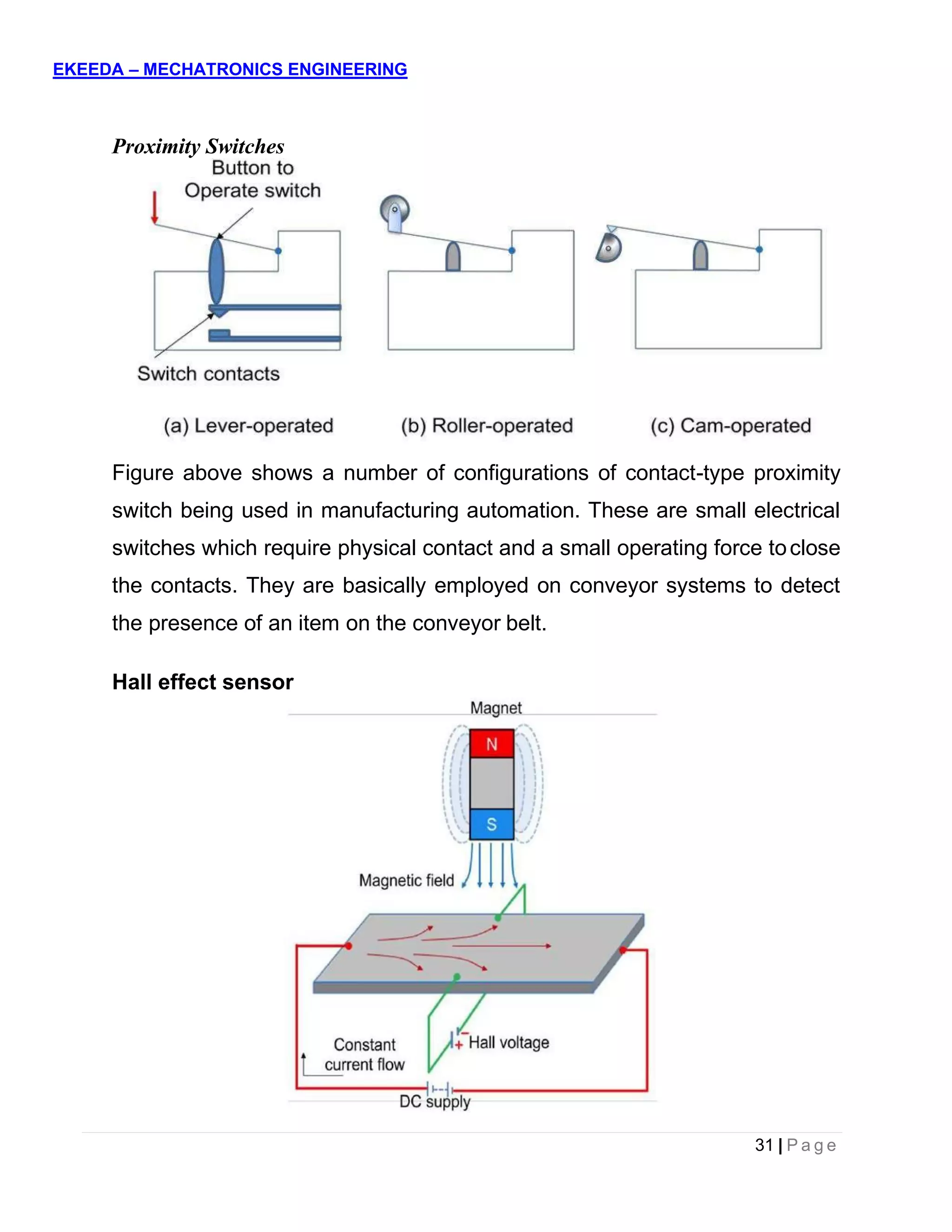 EKEEDA – MECHATRONICS ENGINEERING

Proximity Switches

Button to Operate switch

Switch contacts

(a) Lever-operated

(b) Roller-operated

(c) Cam-operated

Figure above shows a number of configurations of contact-type proximity switch being used in manufacturing automation. These are small electrical switches which require physical contact and a small operating force to close the contacts. They are basically employed on conveyor systems to detect the presence of an item on the conveyor belt.

Hall effect sensor

Magnet

N

S

Magnetic field

Constant current flow

Hall voltage

DC supply

31 | Page