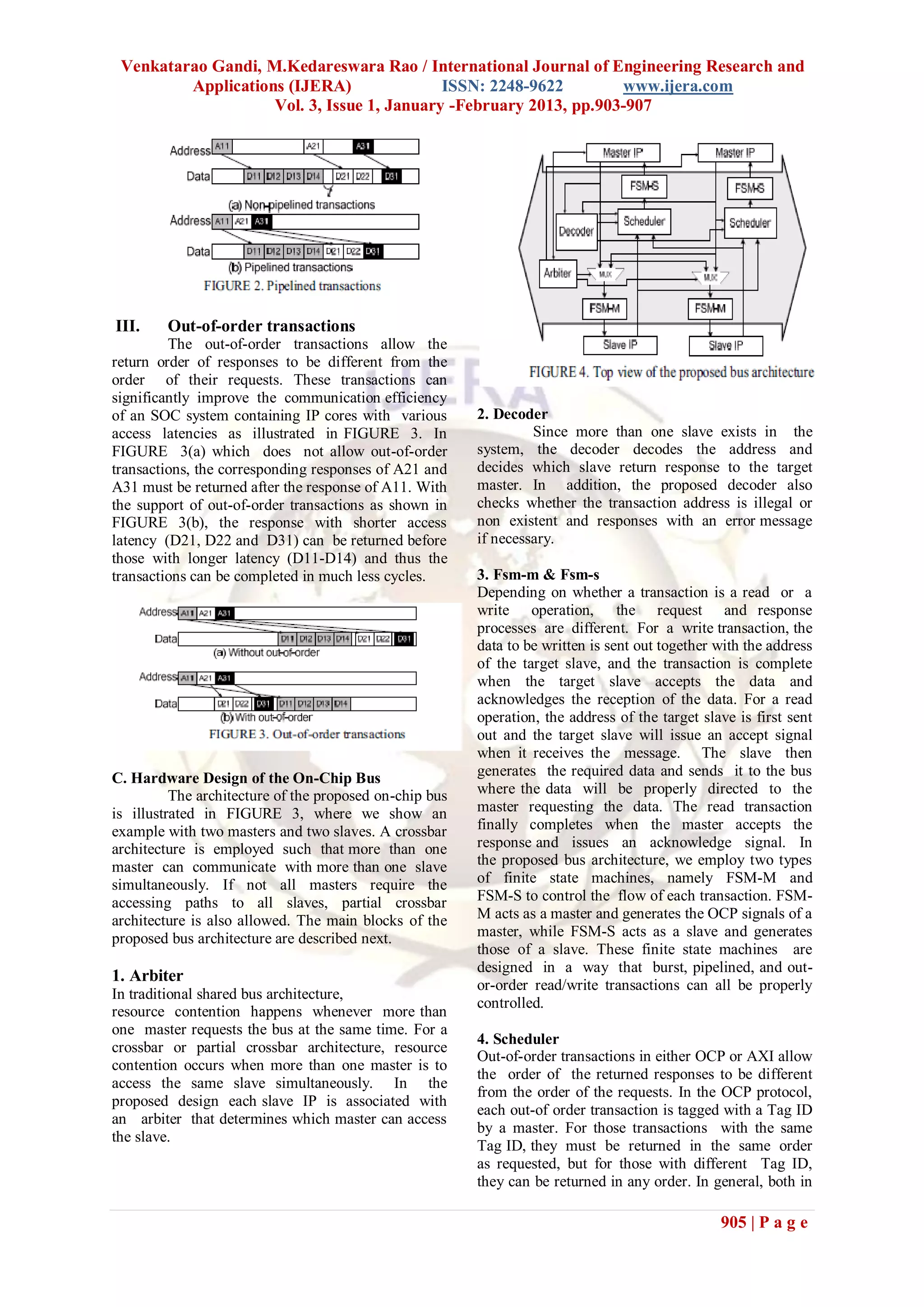 Venkatarao Gandi, M.Kedareswara Rao / International Journal of Engineering Research and Applications (IJERA) ISSN: 2248-9622 www.ijera.com
Vol. 3, Issue 1, January -February 2013, pp.903-907

Address A11 A21 A31
Data D11 D12 D13 D14 D21 D22 D31
(a) Non-pipelined transactions
Address A11 A21 A31
Data D11 D12 D13 D14 D21 D22 D31
(b) Pipelined transactions
FIGURE 2. Pipelined transactions

III. Out-of-order transactions
The out-of-order transactions allow the return order of responses to be different from the order of their requests. These transactions can significantly improve the communication efficiency of an SOC system containing IP cores with various access latencies as illustrated in FIGURE 3. In FIGURE 3(a) which does not allow out-of-order transactions, the corresponding responses of A21 and A31 must be returned after the response of A11. With the support of out-of-order transactions as shown in FIGURE 3(b), the response with shorter access latency (D21, D22 and D31) can be returned before those with longer latency (D11-D14) and thus the transactions can be completed in much less cycles.

Address A11 A21 A31
Data D11 D12 D13 D14 D21 D22 D31
(a) Without out-of-order
Address A11 A21 A31
Data D21 D22 D31 D11 D12 D13 D14
(b) With out-of-order
FIGURE 3. Out-of-order transactions

C. Hardware Design of the On-Chip Bus
The architecture of the proposed on-chip bus is illustrated in FIGURE 3, where we show an example with two masters and two slaves. A crossbar architecture is employed such that more than one master can communicate with more than one slave simultaneously. If not all masters require the accessing paths to all slaves, partial crossbar architecture is also allowed. The main blocks of the proposed bus architecture are described next.

1. Arbiter
In traditional shared bus architecture,
resource contention happens whenever more than one master requests the bus at the same time. For a crossbar or partial crossbar architecture, resource contention occurs when more than one master is to access the same slave simultaneously. In the proposed design each slave IP is associated with an arbiter that determines which master can access the slave.

Master IP Master IP
FSM-S FSM-S
Decoder Scheduler Scheduler
Arbiter MUX MUX
FSM-M FSM-M
Slave IP Slave IP
FIGURE 4. Top view of the proposed bus architecture

2. Decoder
Since more than one slave exists in the system, the decoder decodes the address and decides which slave return response to the target master. In addition, the proposed decoder also checks whether the transaction address is illegal or non existent and responses with an error message if necessary.

3. Fsm-m & Fsm-s
Depending on whether a transaction is a read or a write operation, the request and response processes are different. For a write transaction, the data to be written is sent out together with the address of the target slave, and the transaction is complete when the target slave accepts the data and acknowledges the reception of the data. For a read operation, the address of the target slave is first sent out and the target slave will issue an accept signal when it receives the message. The slave then generates the required data and sends it to the bus where the data will be properly directed to the master requesting the data. The read transaction finally completes when the master accepts the response and issues an acknowledge signal. In the proposed bus architecture, we employ two types of finite state machines, namely FSM-M and FSM-S to control the flow of each transaction. FSM-M acts as a master and generates the OCP signals of a master, while FSM-S acts as a slave and generates those of a slave. These finite state machines are designed in a way that burst, pipelined, and out-or-order read/write transactions can all be properly controlled.

4. Scheduler
Out-of-order transactions in either OCP or AXI allow the order of the returned responses to be different from the order of the requests. In the OCP protocol, each out-of order transaction is tagged with a Tag ID by a master. For those transactions with the same Tag ID, they must be returned in the same order as requested, but for those with different Tag ID, they can be returned in any order. In general, both in

905 | P a g e