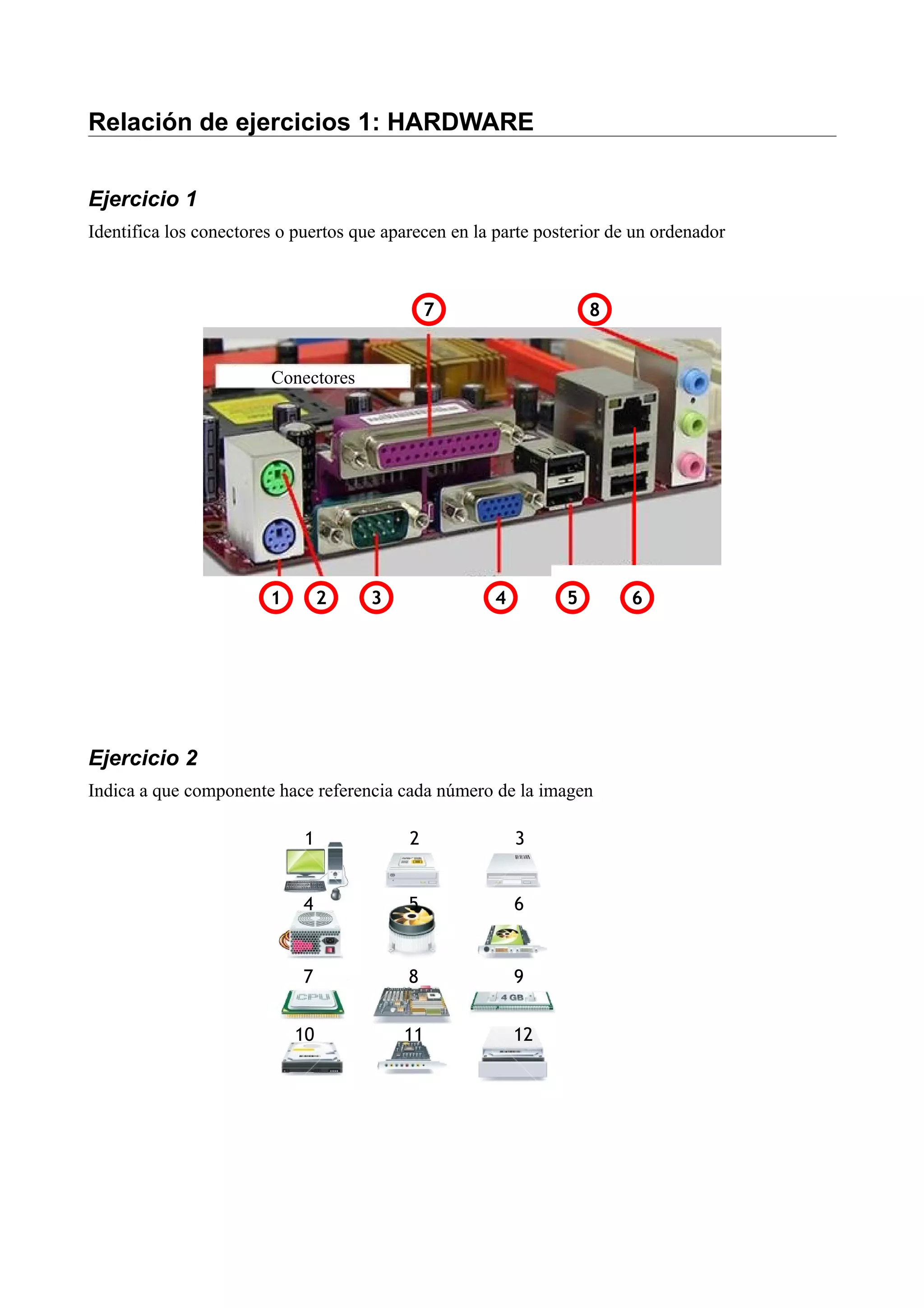 Relación de ejercicios 1: HARDWARE

Ejercicio 1

Identifica los conectores o puertos que aparecen en la parte posterior de un ordenador

7 8

Conectores

1 2 3 4 5 6

Ejercicio 2

Indica a que componente hace referencia cada número de la imagen

1 2 3
4 5 6
7 8 9
CPU 4 GB
10 11 12