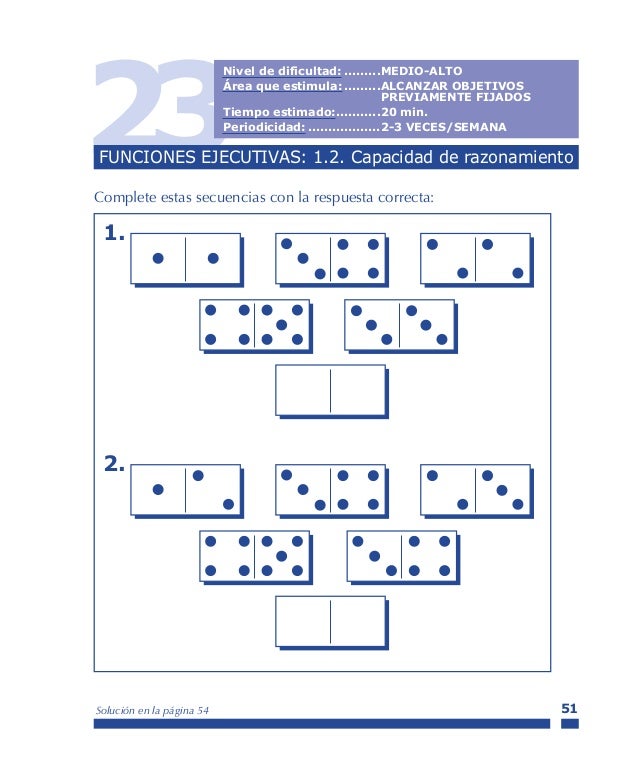 23

Nivel de dificultad: .........MEDIO-ALTO
Área que estimula:.........ALCANZAR OBJETIVOS PREVIAMENTE FIJADOS
Tiempo estimado:..........20 min.
Periodicidad: .................2-3 VECES/SEMANA

FUNCIONES EJECUTIVAS: 1.2. Capacidad de razonamiento

Complete estas secuencias con la respuesta correcta:

1.

2.

Solución en la página 54

51