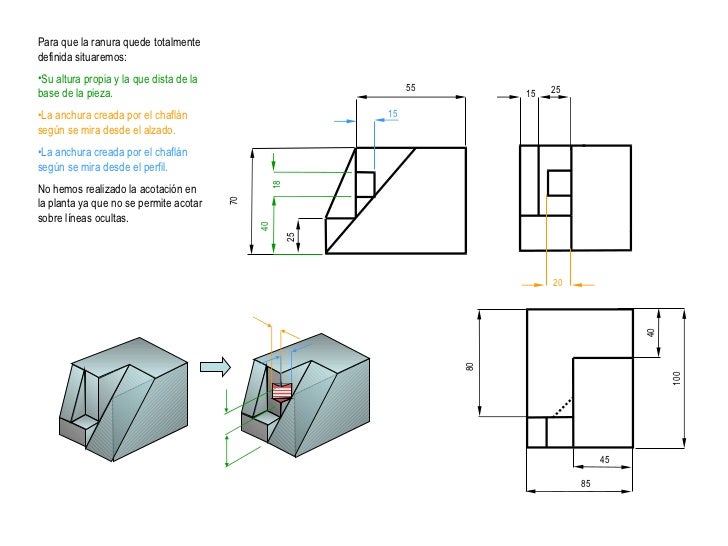 Para que la ranura quede totalmente definida situaremos:

•Su altura propia y la que dista de la base de la pieza.

•La anchura creada por el chaflán según se mira desde el alzado.

•La anchura creada por el chaflán según se mira desde el perfil.

No hemos realizado la acotación en la planta ya que no se permite acotar sobre líneas ocultas.

55
15
70
18
40
25

15
25
20

80
40
100
45
85