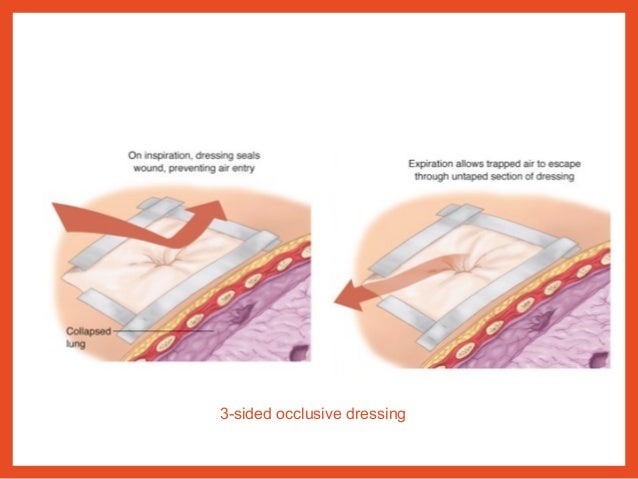 On inspiration, dressing seals wound, preventing air entry

Collapsed lung

Expiration allows trapped air to escape through untaped section of dressing

3-sided occlusive dressing