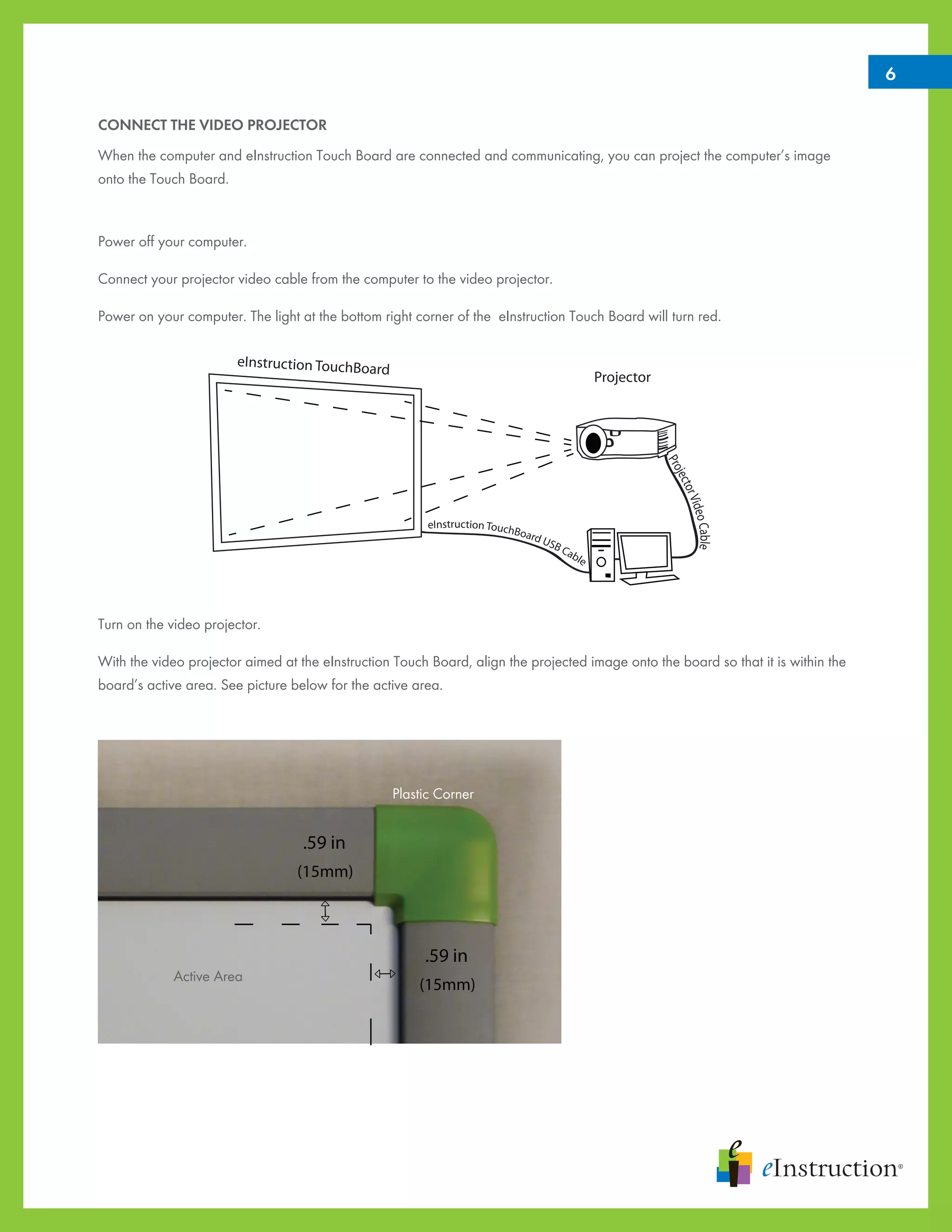 6

CONNECT THE VIDEO PROJECTOR

When the computer and eInstruction Touch Board are connected and communicating, you can project the computer's image onto the Touch Board.

Power off your computer.

Connect your projector video cable from the computer to the video projector.

Power on your computer. The light at the bottom right corner of the eInstruction Touch Board will turn red.

eInstruction TouchBoard

Projector

Projector Video Cable

eInstruction TouchBoard USB Cable

Turn on the video projector.

With the video projector aimed at the eInstruction Touch Board, align the projected image onto the board so that it is within the board's active area. See picture below for the active area.

Plastic Corner

.59 in
(15mm)

Active Area

.59 in
(15mm)

eInstruction®