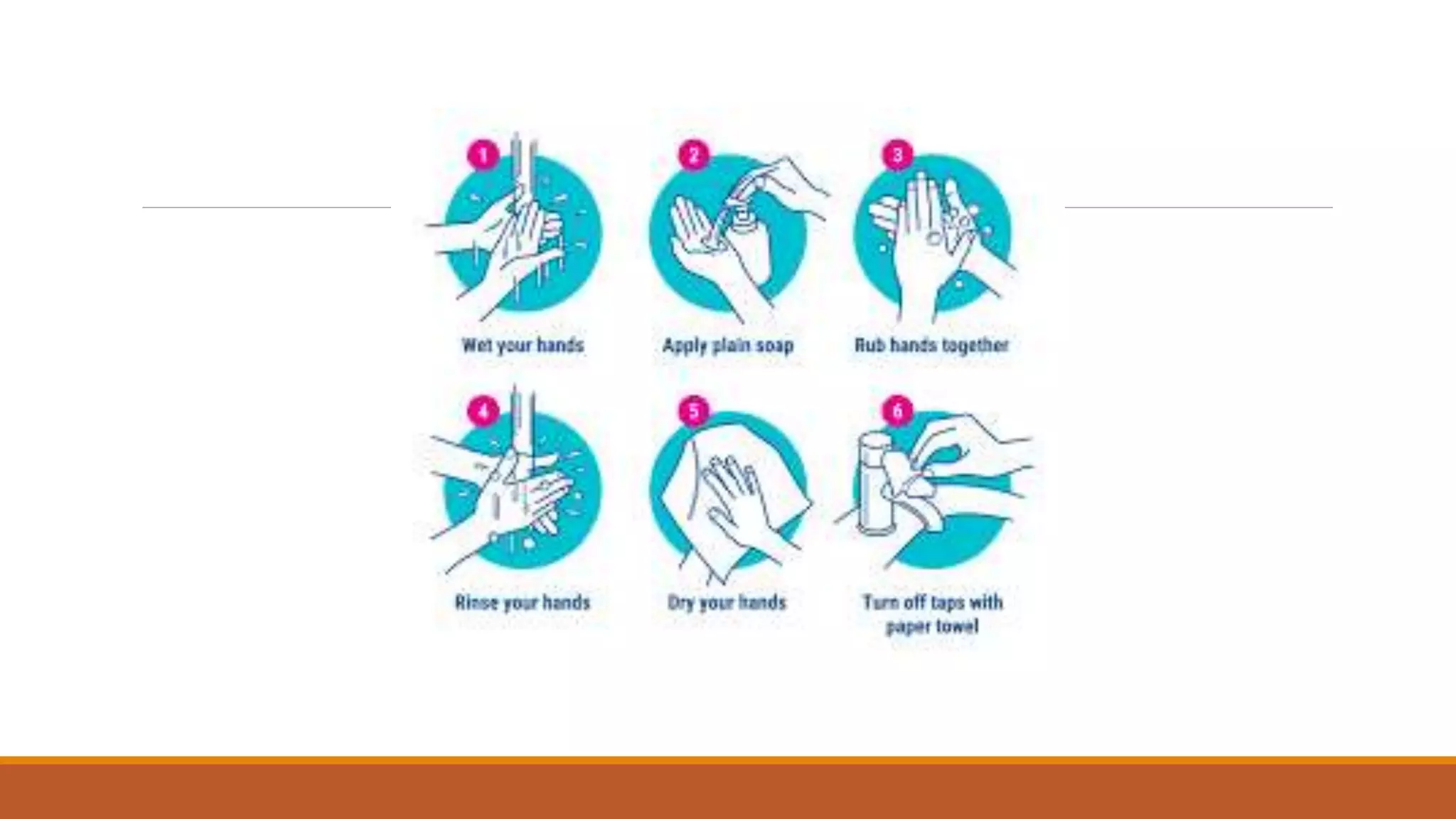 1
Wet your hands

2
Apply plain soap

3
Rub hands together

4
Rinse your hands

5
Dry your hands

6
Turn off taps with paper towel