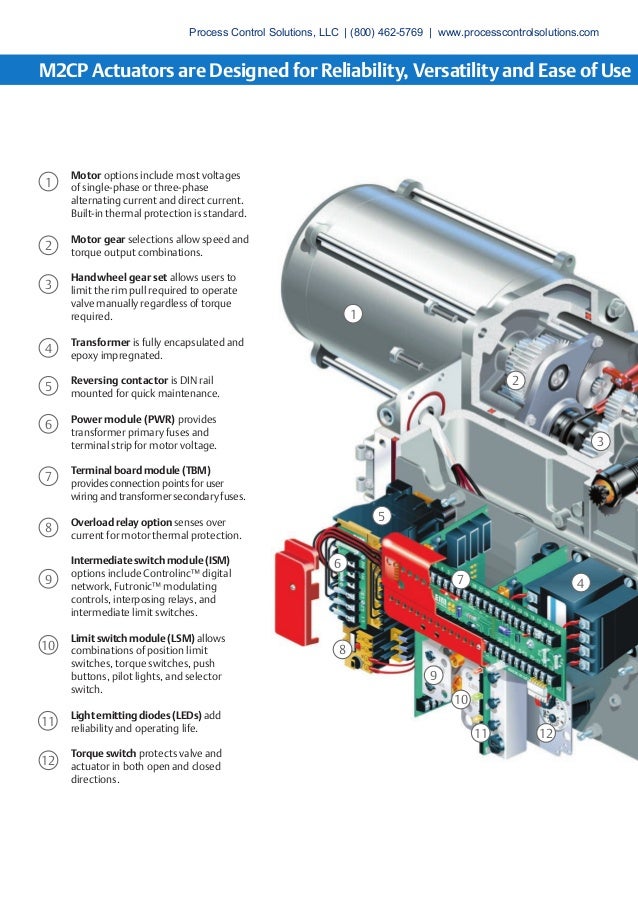 Process Control Solutions, LLC | (800) 462-5769 | www.processcontrolsolutions.com

M2CP Actuators are Designed for Reliability, Versatility and Ease of Use

1 Motor options include most voltages of single-phase or three-phase alternating current and direct current. Built-in thermal protection is standard.

2 Motor gear selections allow speed and torque output combinations.

3 Handwheel gear set allows users to limit the rim pull required to operate valve manually regardless of torque required.

4 Transformer is fully encapsulated and epoxy impregnated.

5 Reversing contactor is DIN rail mounted for quick maintenance.

6 Power module (PWR) provides transformer primary fuses and terminal strip for motor voltage.

7 Terminal board module (TBM) provides connection points for user wiring and transformer secondary fuses.

8 Overload relay option senses over current for motor thermal protection.

9 Intermediate switch module (ISM) options include Controlinc™ digital network, Futronic™ modulating controls, interposing relays, and intermediate limit switches.

10 Limit switch module (LSM) allows combinations of position limit switches, torque switches, push buttons, pilot lights, and selector switch.

11 Light emitting diodes (LEDs) add reliability and operating life.

12 Torque switch protects valve and actuator in both open and closed directions.

1
2
3
5
6
7
4
8
9
10
11
12