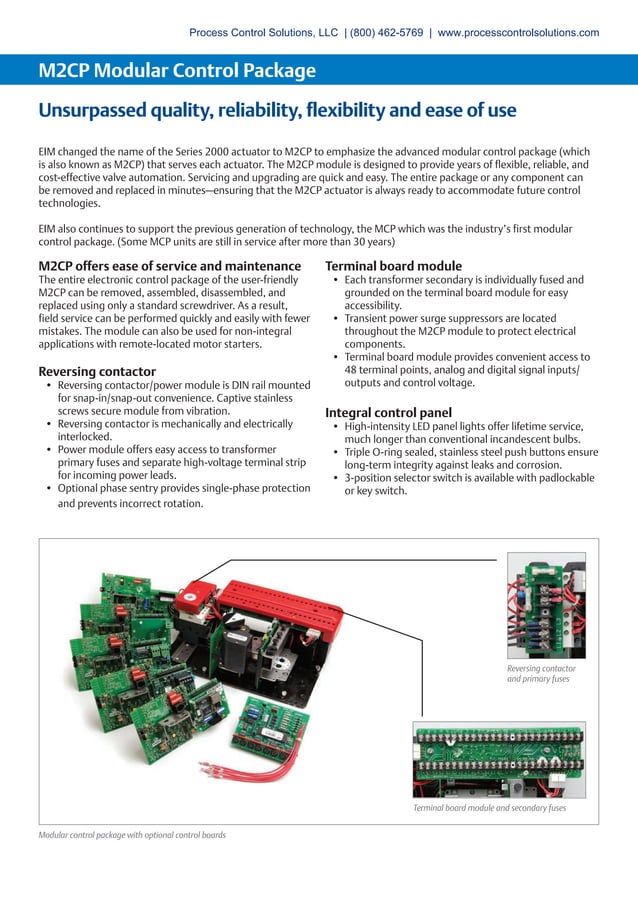 Process Control Solutions, LLC | (800) 462-5769 | www.processcontrolsolutions.com

M2CP Modular Control Package

Unsurpassed quality, reliability, flexibility and ease of use

EIM changed the name of the Series 2000 actuator to M2CP to emphasize the advanced modular control package (which is also known as M2CP) that serves each actuator. The M2CP module is designed to provide years of flexible, reliable, and cost-effective valve automation. Servicing and upgrading are quick and easy. The entire package or any component can be removed and replaced in minutes—ensuring that the M2CP actuator is always ready to accommodate future control technologies.

EIM also continues to support the previous generation of technology, the MCP which was the industry's first modular control package. (Some MCP units are still in service after more than 30 years)

M2CP offers ease of service and maintenance
The entire electronic control package of the user-friendly M2CP can be removed, assembled, disassembled, and replaced using only a standard screwdriver. As a result, field service can be performed quickly and easily with fewer mistakes. The module can also be used for non-integral applications with remote-located motor starters.

Reversing contactor
• Reversing contactor/power module is DIN rail mounted for snap-in/snap-out convenience. Captive stainless screws secure module from vibration.
• Reversing contactor is mechanically and electrically interlocked.
• Power module offers easy access to transformer primary fuses and separate high-voltage terminal strip for incoming power leads.
• Optional phase sentry provides single-phase protection and prevents incorrect rotation.

Terminal board module
• Each transformer secondary is individually fused and grounded on the terminal board module for easy accessibility.
• Transient power surge suppressors are located throughout the M2CP module to protect electrical components.
• Terminal board module provides convenient access to 48 terminal points, analog and digital signal inputs/outputs and control voltage.

Integral control panel
• High-intensity LED panel lights offer lifetime service, much longer than conventional incandescent bulbs.
• Triple O-ring sealed, stainless steel push buttons ensure long-term integrity against leaks and corrosion.
• 3-position selector switch is available with padlockable or key switch.

Reversing contactor and primary fuses

Terminal board module and secondary fuses

Modular control package with optional control boards