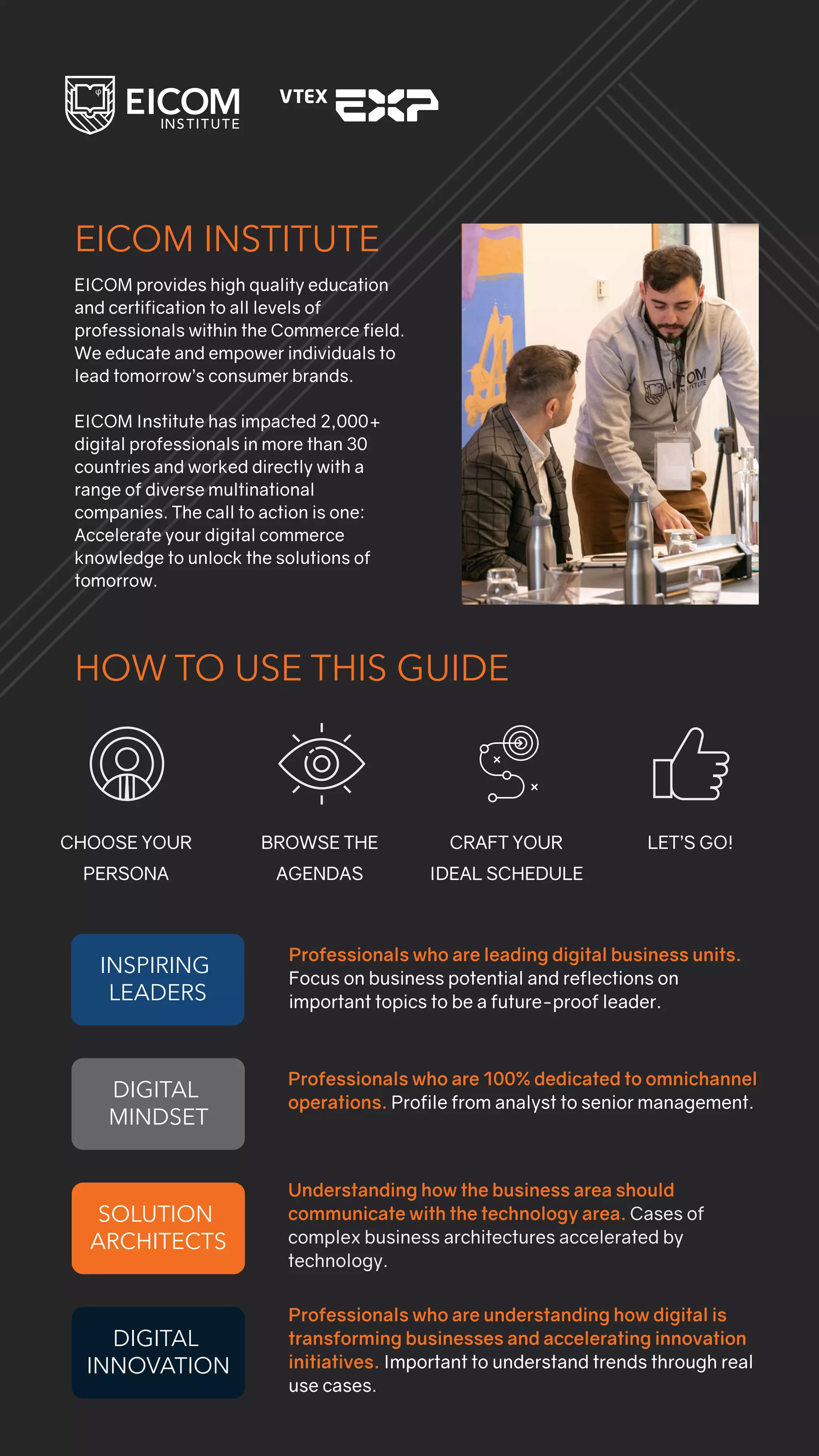 EICOM INSTITUTE

VTEX EXP

EICOM INSTITUTE

EICOM provides high quality education and certification to all levels of professionals within the Commerce field. We educate and empower individuals to lead tomorrow's consumer brands.

EICOM Institute has impacted 2,000+ digital professionals in more than 30 countries and worked directly with a range of diverse multinational companies. The call to action is one: Accelerate your digital commerce knowledge to unlock the solutions of tomorrow.

HOW TO USE THIS GUIDE

CHOOSE YOUR PERSONA

BROWSE THE AGENDAS

CRAFT YOUR IDEAL SCHEDULE

LET'S GO!

INSPIRING LEADERS

Professionals who are leading digital business units. Focus on business potential and reflections on important topics to be a future-proof leader.

DIGITAL MINDSET

Professionals who are 100% dedicated to omnichannel operations. Profile from analyst to senior management.

SOLUTION ARCHITECTS

Understanding how the business area should communicate with the technology area. Cases of complex business architectures accelerated by technology.

DIGITAL INNOVATION

Professionals who are understanding how digital is transforming businesses and accelerating innovation initiatives. Important to understand trends through real use cases.