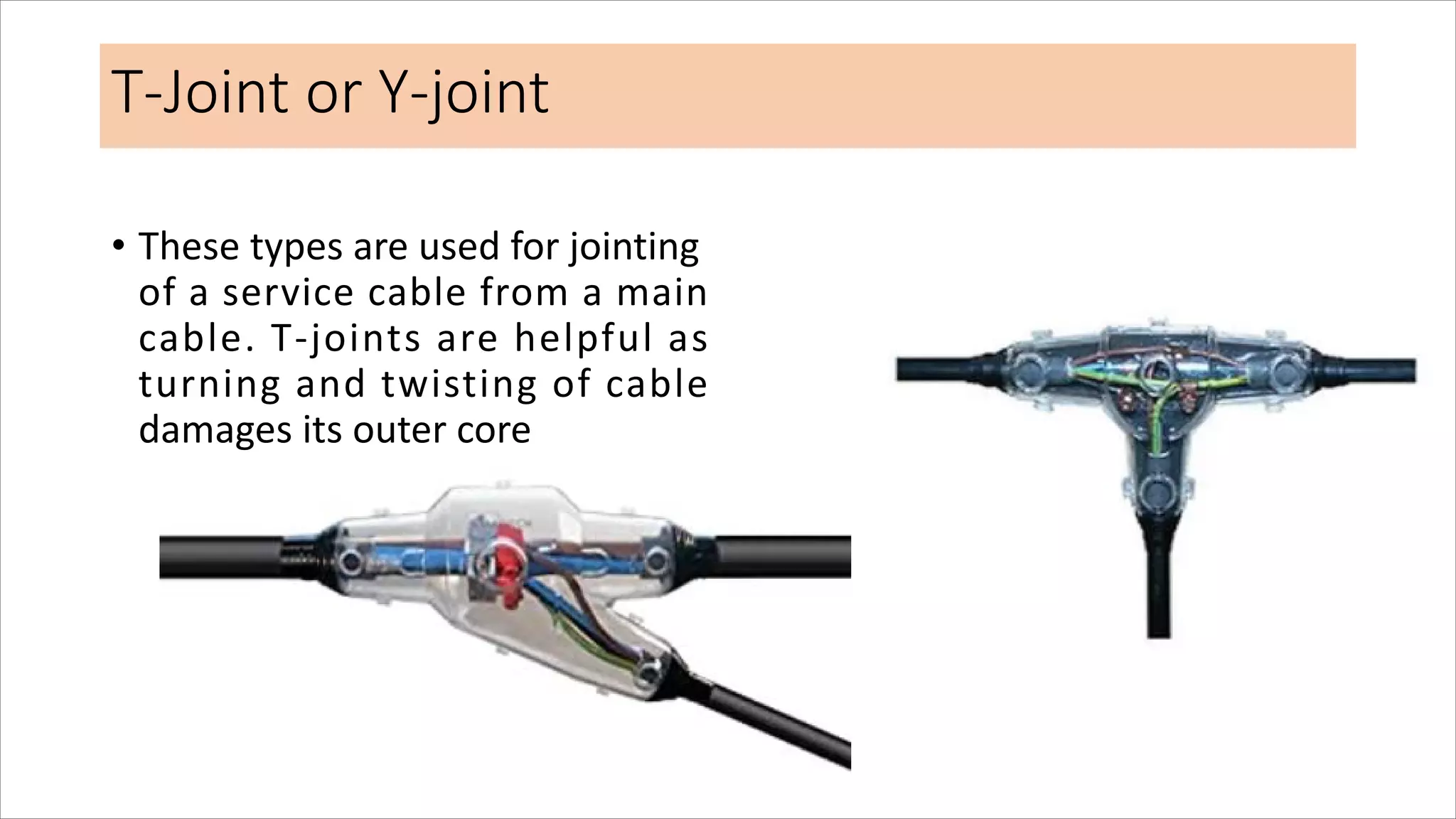 T-Joint or Y-joint

• These types are used for jointing of a service cable from a main cable. T-joints are helpful as turning and twisting of cable damages its outer core