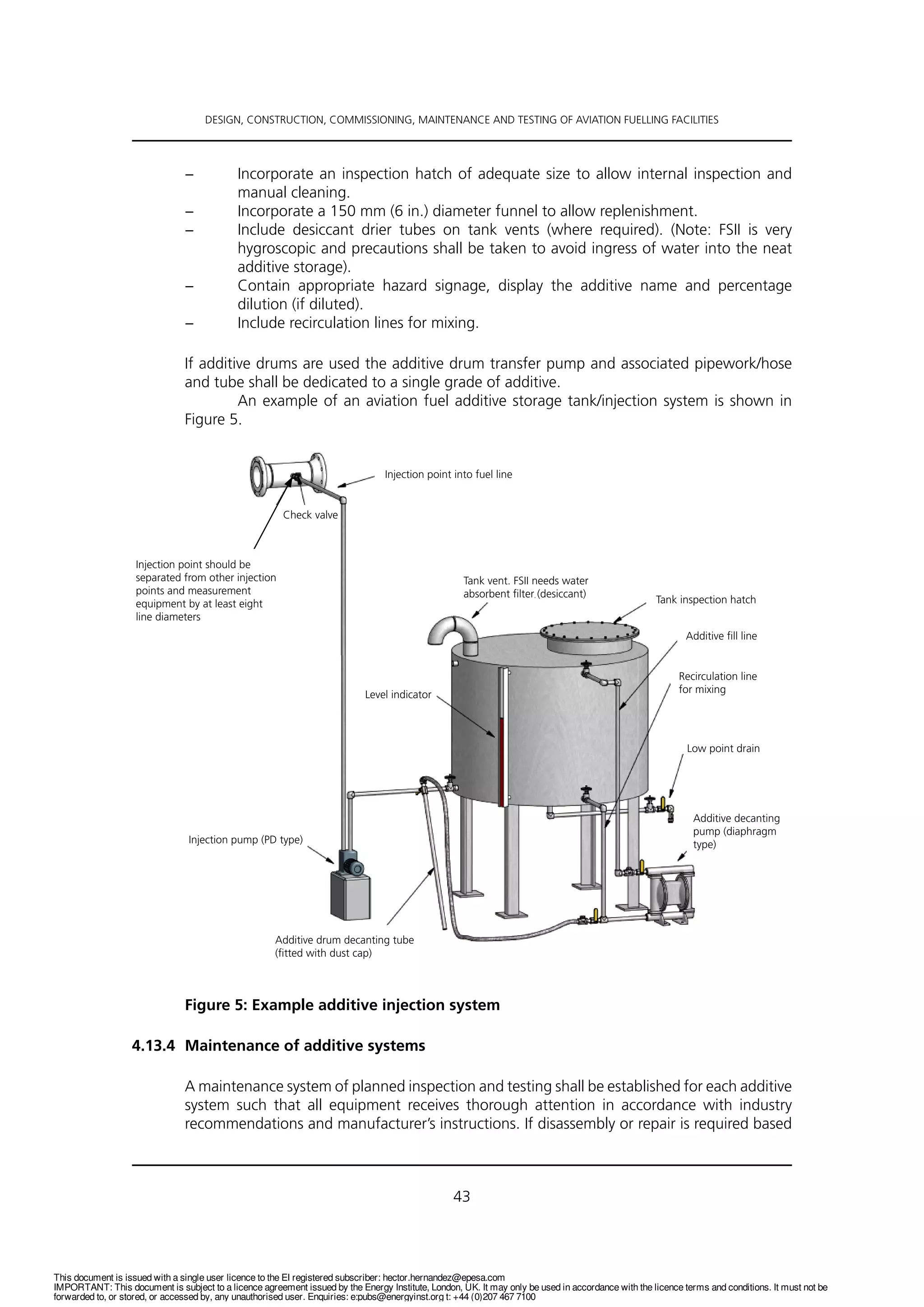 DESIGN, CONSTRUCTION, COMMISSIONING, MAINTENANCE AND TESTING OF AVIATION FUELLING FACILITIES

– Incorporate an inspection hatch of adequate size to allow internal inspection and manual cleaning.
– Incorporate a 150 mm (6 in.) diameter funnel to allow replenishment.
– Include desiccant drier tubes on tank vents (where required). (Note: FSII is very hygroscopic and precautions shall be taken to avoid ingress of water into the neat additive storage).
– Contain appropriate hazard signage, display the additive name and percentage dilution (if diluted).
– Include recirculation lines for mixing.

If additive drums are used the additive drum transfer pump and associated pipework/hose and tube shall be dedicated to a single grade of additive.

An example of an aviation fuel additive storage tank/injection system is shown in Figure 5.

Injection point into fuel line
Check valve
Injection point should be separated from other injection points and measurement equipment by at least eight line diameters
Tank vent. FSII needs water absorbent filter (desiccant)
Tank inspection hatch
Additive fill line
Recirculation line for mixing
Level indicator
Low point drain
Additive decanting pump (diaphragm type)
Injection pump (PD type)
Additive drum decanting tube (fitted with dust cap)

Figure 5: Example additive injection system

4.13.4 Maintenance of additive systems

A maintenance system of planned inspection and testing shall be established for each additive system such that all equipment receives thorough attention in accordance with industry recommendations and manufacturer's instructions. If disassembly or repair is required based

43

This document is issued with a single user licence to the EI registered subscriber: hector.hernandez@epesa.com
IMPORTANT: This document is subject to a licence agreement issued by the Energy Institute, London, UK. It may only be used in accordance with the licence terms and conditions. It must not be forwarded to, or stored, or accessed by, any unauthorised user. Enquiries: e:pubs@energyinst.org t: +44 (0)207 467 7100