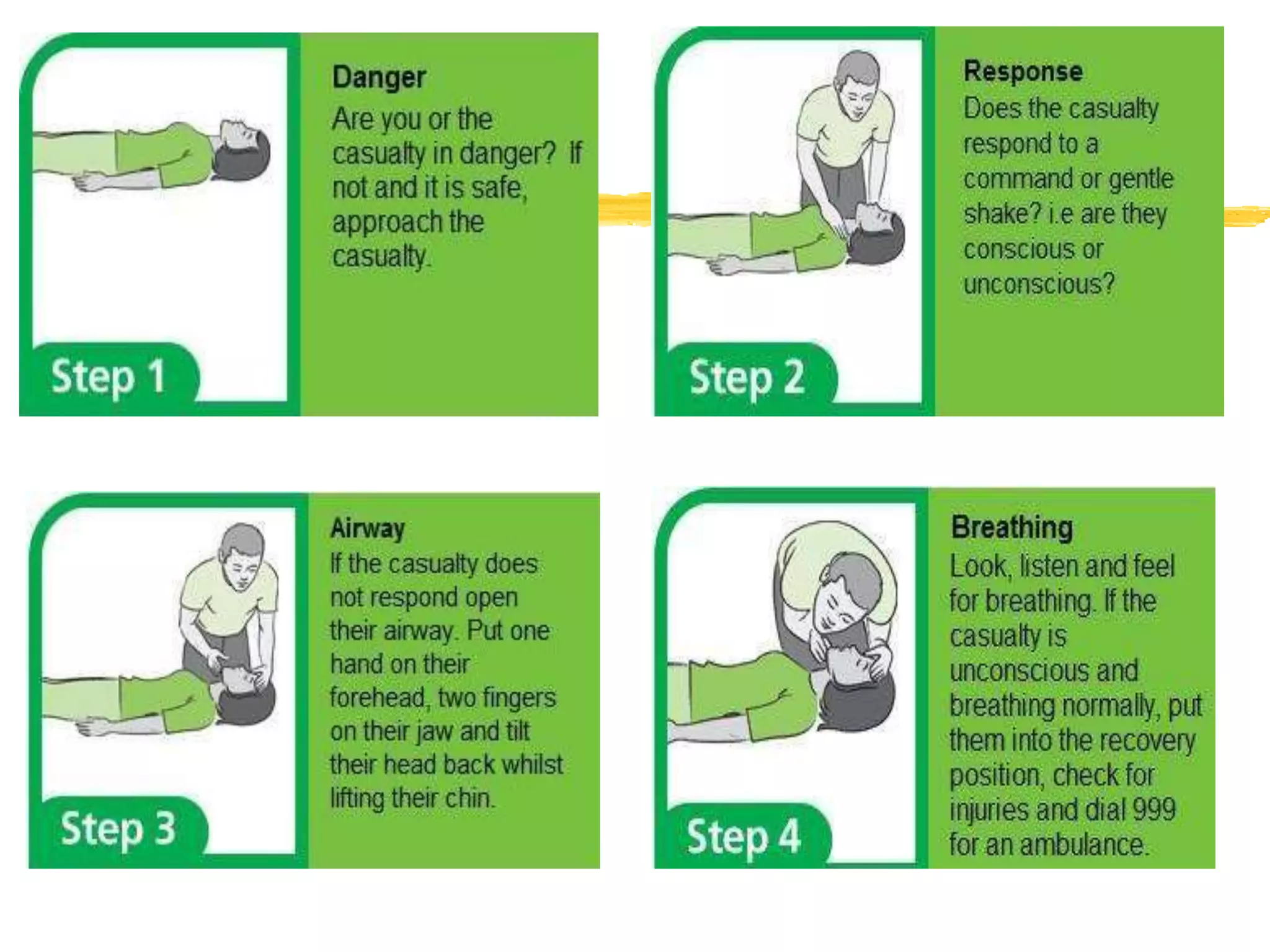 Step 1

Danger
Are you or the casualty in danger? If not and it is safe, approach the casualty.

Step 2

Response
Does the casualty respond to a command or gentle shake? i.e are they conscious or unconscious?

Step 3

Airway
If the casualty does not respond open their airway. Put one hand on their forehead, two fingers on their jaw and tilt their head back whilst lifting their chin.

Step 4

Breathing
Look, listen and feel for breathing. If the casualty is unconscious and breathing normally, put them into the recovery position, check for injuries and dial 999 for an ambulance.