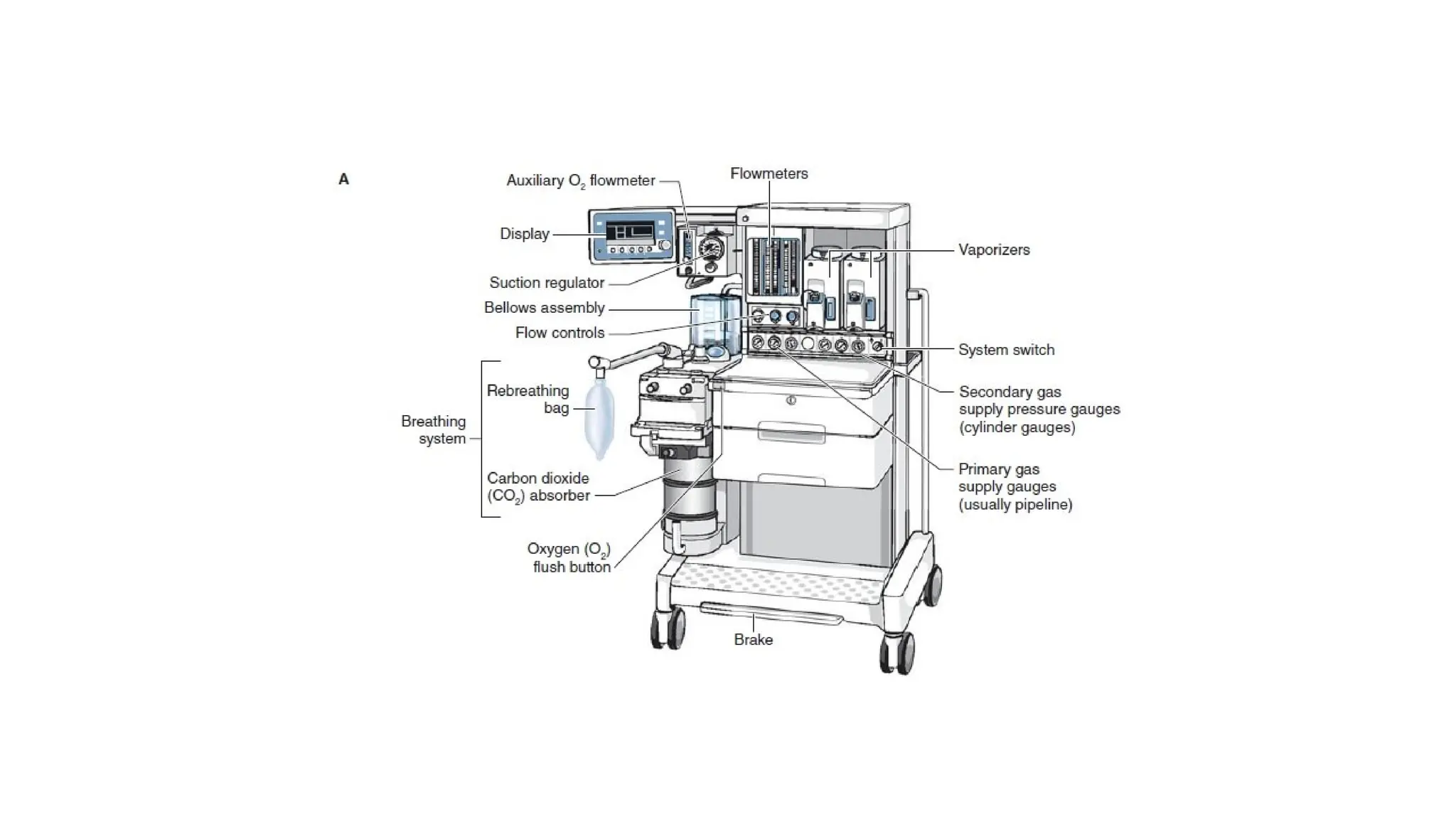 A

Auxiliary $O_2$ flowmeter

Flowmeters

Display

Vaporizers

Suction regulator

Bellows assembly

Flow controls

System switch

Breathing system

Rebreathing bag

Secondary gas supply pressure gauges (cylinder gauges)

Carbon dioxide ($CO_2$) absorber

Primary gas supply gauges (usually pipeline)

Oxygen ($O_2$) flush button

Brake