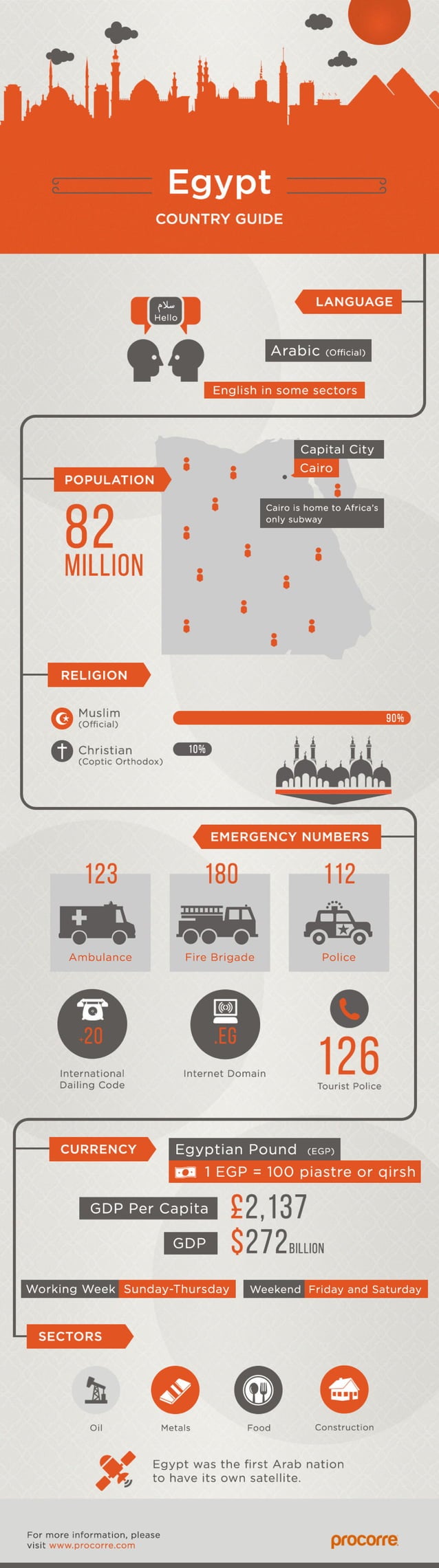 Egypt
COUNTRY GUIDE

LANGUAGE
سلام
Hello
Arabic (Official)
English in some sectors

POPULATION
82 MILLION
Capital City
Cairo
Cairo is home to Africa's only subway

RELIGION
Muslim (Official)
90%
Christian (Coptic Orthodox)
10%

EMERGENCY NUMBERS
123
Ambulance
180
Fire Brigade
112
Police
+20
International Dailing Code
.EG
Internet Domain
126
Tourist Police

CURRENCY
Egyptian Pound (EGP)
1 EGP = 100 piastre or qirsh
GDP Per Capita £2,137
GDP $272 BILLION
Working Week Sunday-Thursday
Weekend Friday and Saturday

SECTORS
Oil
Metals
Food
Construction

Egypt was the first Arab nation to have its own satellite.

For more information, please visit www.procorre.com
procorre