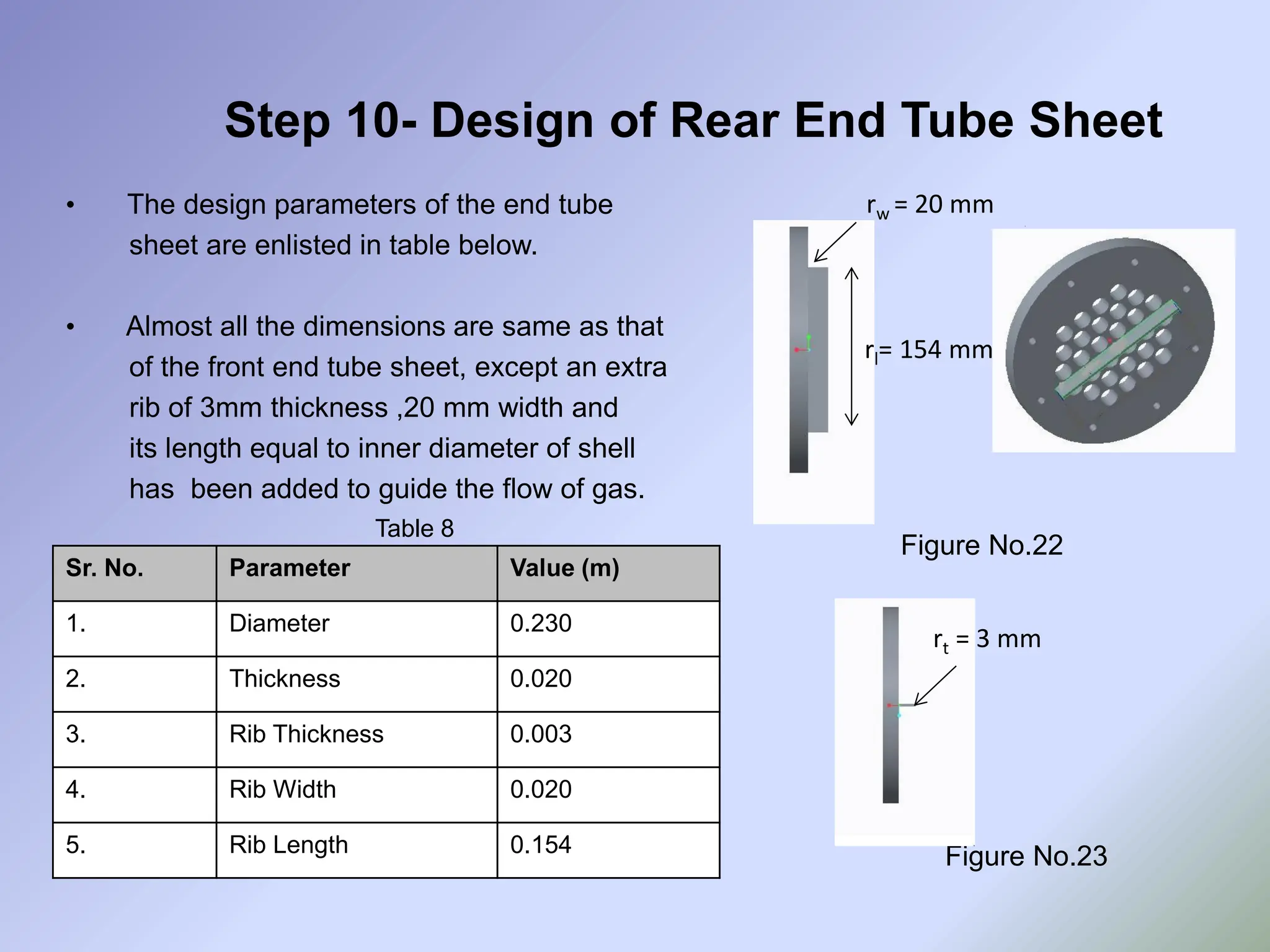 Step 10- Design of Rear End Tube Sheet

• The design parameters of the end tube sheet are enlisted in table below.

• Almost all the dimensions are same as that of the front end tube sheet, except an extra rib of 3mm thickness ,20 mm width and its length equal to inner diameter of shell has been added to guide the flow of gas.

Table 8

| Sr. No. | Parameter | Value (m) |
|---|---|---|
| 1. | Diameter | 0.230 |
| 2. | Thickness | 0.020 |
| 3. | Rib Thickness | 0.003 |
| 4. | Rib Width | 0.020 |
| 5. | Rib Length | 0.154 |

$r_w$ = 20 mm

$r_l$= 154 mm

Figure No.22

$r_t$ = 3 mm

Figure No.23