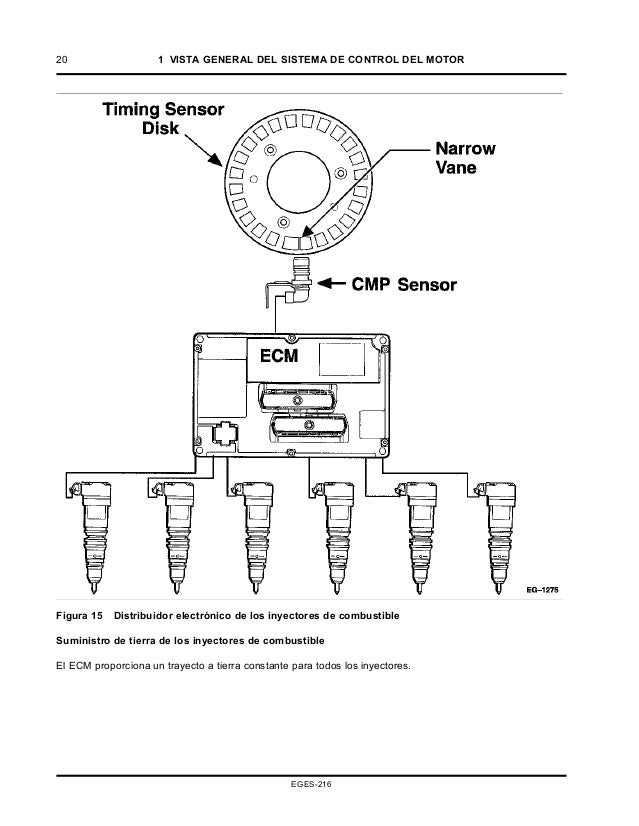 20 1 VISTA GENERAL DEL SISTEMA DE CONTROL DEL MOTOR

Timing Sensor Disk

Narrow Vane

CMP Sensor

ECM

EG–1275

Figura 15 Distribuidor electrónico de los inyectores de combustible

Suministro de tierra de los inyectores de combustible

El ECM proporciona un trayecto a tierra constante para todos los inyectores.

EGES-216