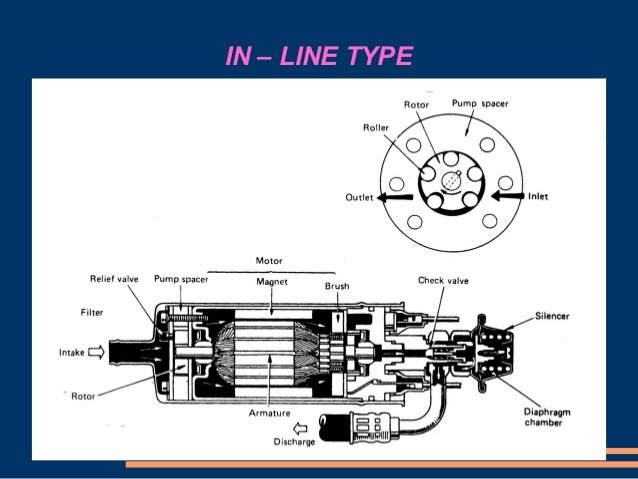 IN – LINE TYPE

Rotor
Pump spacer
Roller
Outlet
Inlet

Motor
Relief valve
Pump spacer
Magnet
Brush
Check valve
Filter
Silencer
Intake
Rotor
Armature
Diaphragm chamber
Discharge