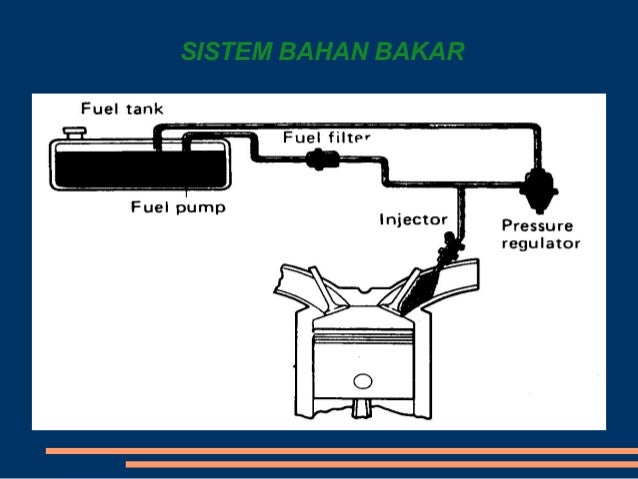 SISTEM BAHAN BAKAR

Fuel tank

Fuel filter

Fuel pump

Injector

Pressure regulator