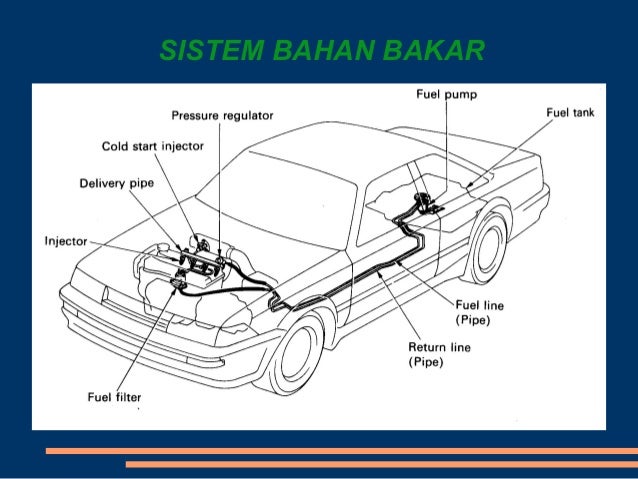 SISTEM BAHAN BAKAR

Fuel pump
Fuel tank
Pressure regulator
Cold start injector
Delivery pipe
Injector
Fuel line (Pipe)
Return line (Pipe)
Fuel filter