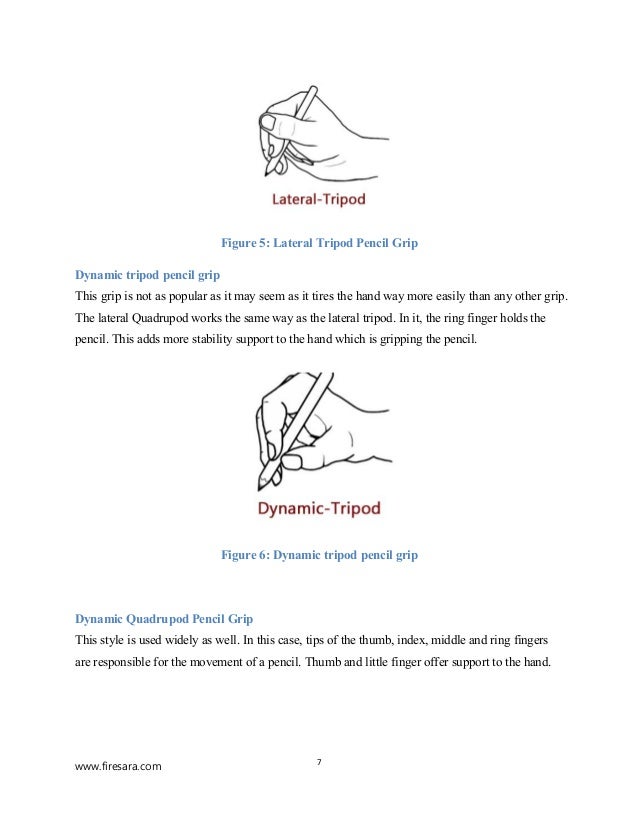 Lateral-Tripod

Figure 5: Lateral Tripod Pencil Grip

Dynamic tripod pencil grip
This grip is not as popular as it may seem as it tires the hand way more easily than any other grip. The lateral Quadrupod works the same way as the lateral tripod. In it, the ring finger holds the pencil. This adds more stability support to the hand which is gripping the pencil.

Dynamic-Tripod

Figure 6: Dynamic tripod pencil grip

Dynamic Quadrupod Pencil Grip
This style is used widely as well. In this case, tips of the thumb, index, middle and ring fingers are responsible for the movement of a pencil. Thumb and little finger offer support to the hand.

www.firesara.com

7