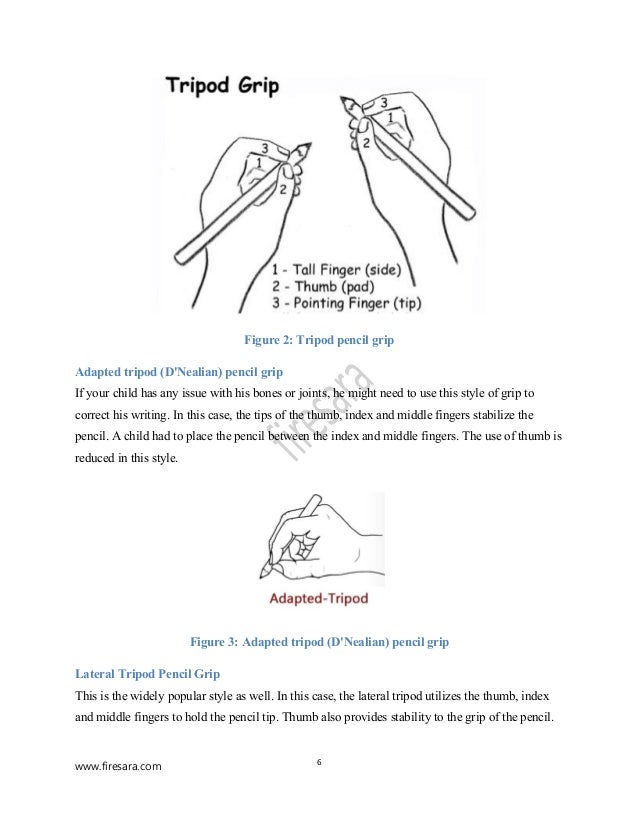 Tripod Grip

3
1
2

3
1
2

1 - Tall Finger (side)
2 - Thumb (pad)
3 - Pointing Finger (tip)

Figure 2: Tripod pencil grip

Adapted tripod (D'Nealian) pencil grip

If your child has any issue with his bones or joints, he might need to use this style of grip to correct his writing. In this case, the tips of the thumb, index and middle fingers stabilize the pencil. A child had to place the pencil between the index and middle fingers. The use of thumb is reduced in this style.

firesara

Adapted-Tripod

Figure 3: Adapted tripod (D'Nealian) pencil grip

Lateral Tripod Pencil Grip

This is the widely popular style as well. In this case, the lateral tripod utilizes the thumb, index and middle fingers to hold the pencil tip. Thumb also provides stability to the grip of the pencil.

www.firesara.com

6