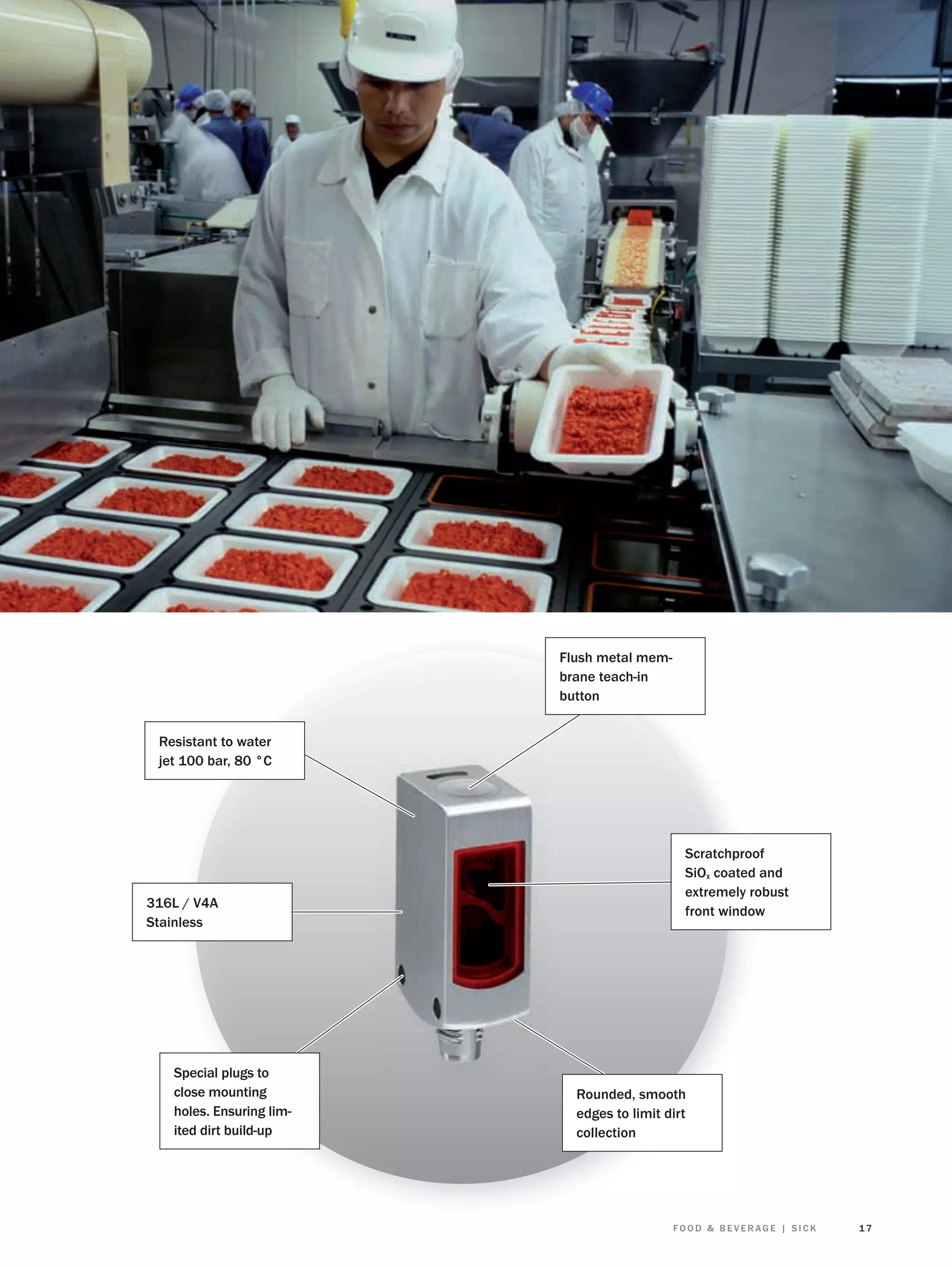 Flush metal membrane teach-in button

Resistant to water jet 100 bar, 80 °C

Scratchproof $SiO_x$ coated and extremely robust front window

316L / V4A Stainless

Special plugs to close mounting holes. Ensuring limited dirt build-up

Rounded, smooth edges to limit dirt collection

FOOD & BEVERAGE | SICK 17