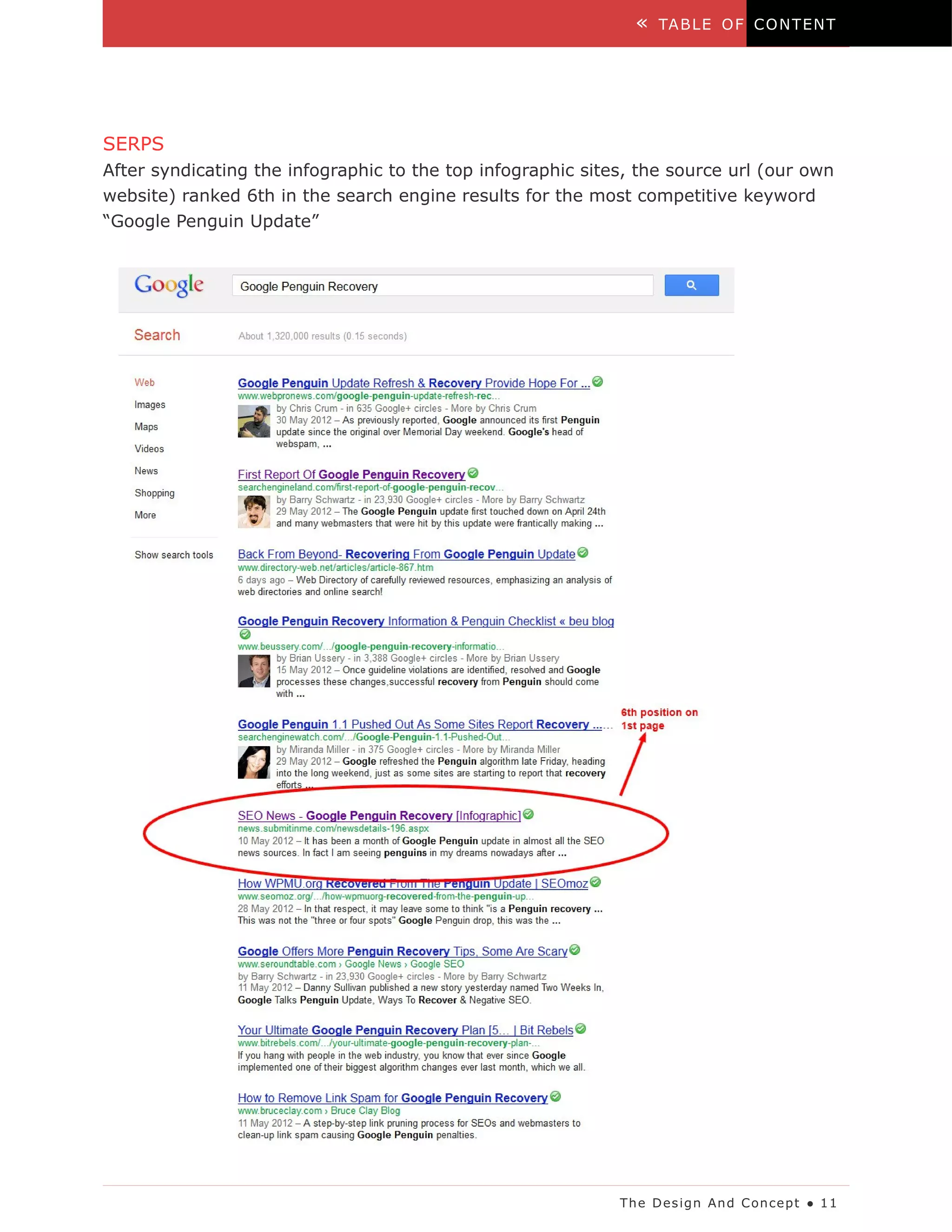 « TABLE OF CONTENT

SERPS
After syndicating the infographic to the top infographic sites, the source url (our own website) ranked 6th in the search engine results for the most competitive keyword "Google Penguin Update"

Google

Google Penguin Recovery

Search

About 1,320,000 results (0.15 seconds)

Web
Images
Maps
Videos
News
Shopping
More

Show search tools

Google Penguin Update Refresh & Recovery Provide Hope For ...
www.webpronews.com/google-penguin-update-refresh-rec...
by Chris Crum - in 635 Google+ circles - More by Chris Crum
30 May 2012 – As previously reported, Google announced its first Penguin update since the original over Memorial Day weekend. Google's head of webspam, ...

First Report Of Google Penguin Recovery
searchengineland.com/first-report-of-google-penguin-recov...
by Barry Schwartz - in 23,930 Google+ circles - More by Barry Schwartz
29 May 2012 – The Google Penguin update first touched down on April 24th and many webmasters that were hit by this update were frantically making ...

Back From Beyond- Recovering From Google Penguin Update
www.directory-web.net/articles/article-867.htm
6 days ago – Web Directory of carefully reviewed resources, emphasizing an analysis of web directories and online search!

Google Penguin Recovery Information & Penguin Checklist « beu blog
www.beussery.com/.../google-penguin-recovery-informatio...
by Brian Ussery - in 3,388 Google+ circles - More by Brian Ussery
15 May 2012 – Once guideline violations are identified, resolved and Google processes these changes,successful recovery from Penguin should come with ...

Google Penguin 1.1 Pushed Out As Some Sites Report Recovery ...
searchenginewatch.com/.../Google-Penguin-1.1-Pushed-Out...
by Miranda Miller - in 375 Google+ circles - More by Miranda Miller
29 May 2012 – Google refreshed the Penguin algorithm late Friday, heading into the long weekend, just as some sites are starting to report that recovery efforts ...

6th position on 1st page

SEO News - Google Penguin Recovery [Infographic]
news.submitinme.com/newsdetails-196.aspx
10 May 2012 – It has been a month of Google Penguin update in almost all the SEO news sources. In fact I am seeing penguins in my dreams nowadays after ...

How WPMU.org Recovered From The Penguin Update | SEOmoz
www.seomoz.org/.../how-wpmuorg-recovered-from-the-penguin-up...
28 May 2012 – In that respect, it may leave some to think "is a Penguin recovery ... This was not the "three or four spots" Google Penguin drop, this was the ...

Google Offers More Penguin Recovery Tips, Some Are Scary
www.seroundtable.com › Google News › Google SEO
by Barry Schwartz - in 23,930 Google+ circles - More by Barry Schwartz
11 May 2012 – Danny Sullivan published a new story yesterday named Two Weeks In, Google Talks Penguin Update, Ways To Recover & Negative SEO.

Your Ultimate Google Penguin Recovery Plan [5... | Bit Rebels
www.bitrebels.com/.../your-ultimate-google-penguin-recovery-plan-...
If you hang with people in the web industry, you know that ever since Google implemented one of their biggest algorithm changes ever last month, which we all.

How to Remove Link Spam for Google Penguin Recovery
www.bruceclay.com › Bruce Clay Blog
11 May 2012 – A step-by-step link pruning process for SEOs and webmasters to clean-up link spam causing Google Penguin penalties.

The Design And Concept • 11