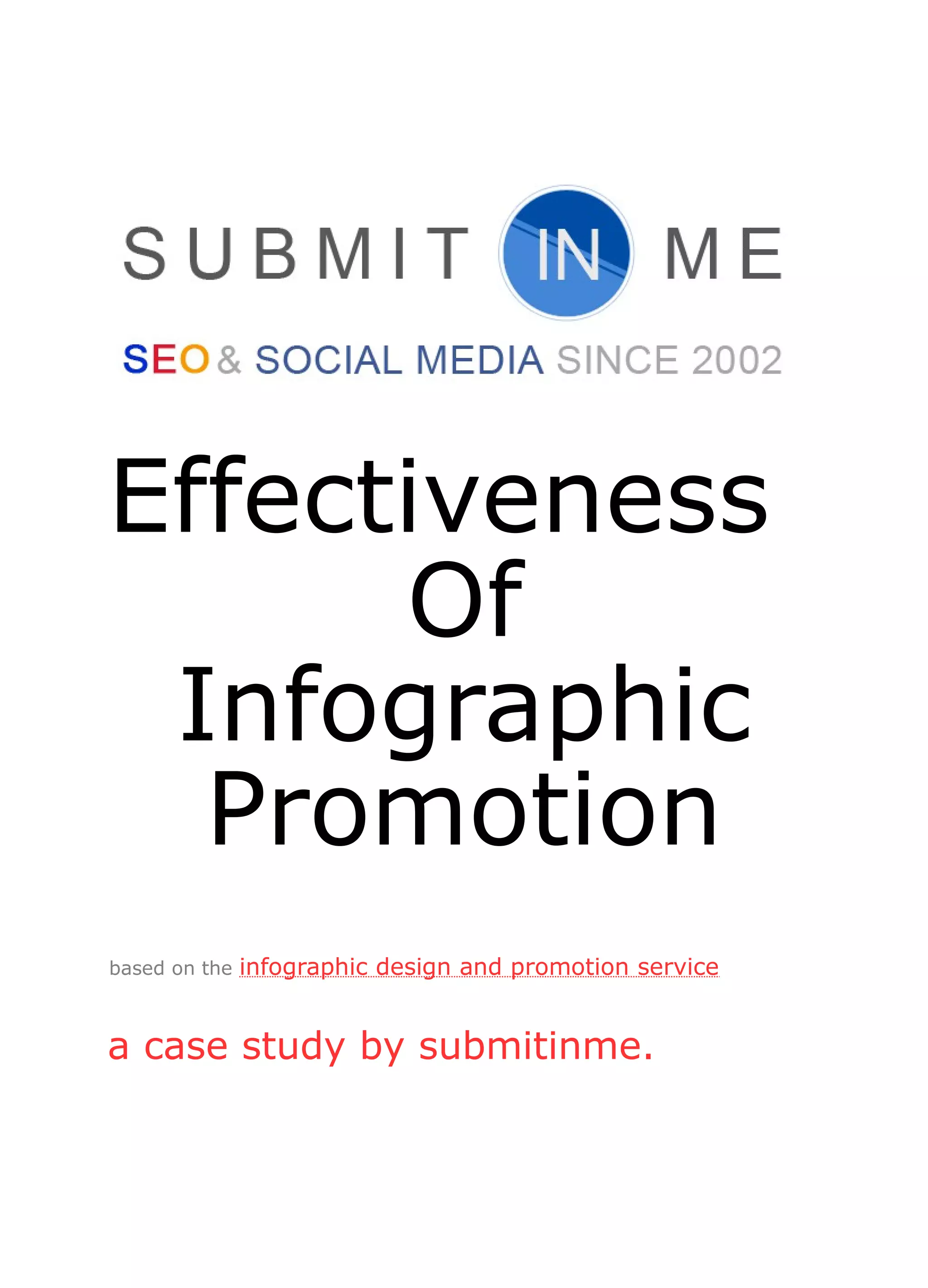 SUBMIT IN ME

SEO & SOCIAL MEDIA SINCE 2002

Effectiveness Of Infographic Promotion

based on the infographic design and promotion service

a case study by submitinme.