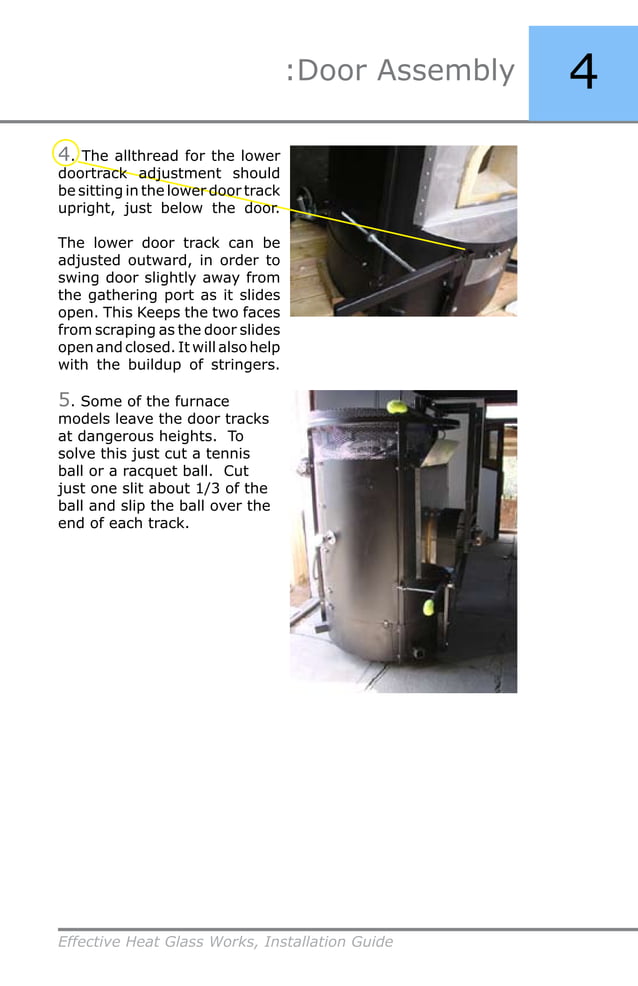 :Door Assembly

4

4. The allthread for the lower doortrack adjustment should be sitting in the lower door track upright, just below the door.

The lower door track can be adjusted outward, in order to swing door slightly away from the gathering port as it slides open. This Keeps the two faces from scraping as the door slides open and closed. It will also help with the buildup of stringers.

5. Some of the furnace models leave the door tracks at dangerous heights. To solve this just cut a tennis ball or a racquet ball. Cut just one slit about 1/3 of the ball and slip the ball over the end of each track.

Effective Heat Glass Works, Installation Guide