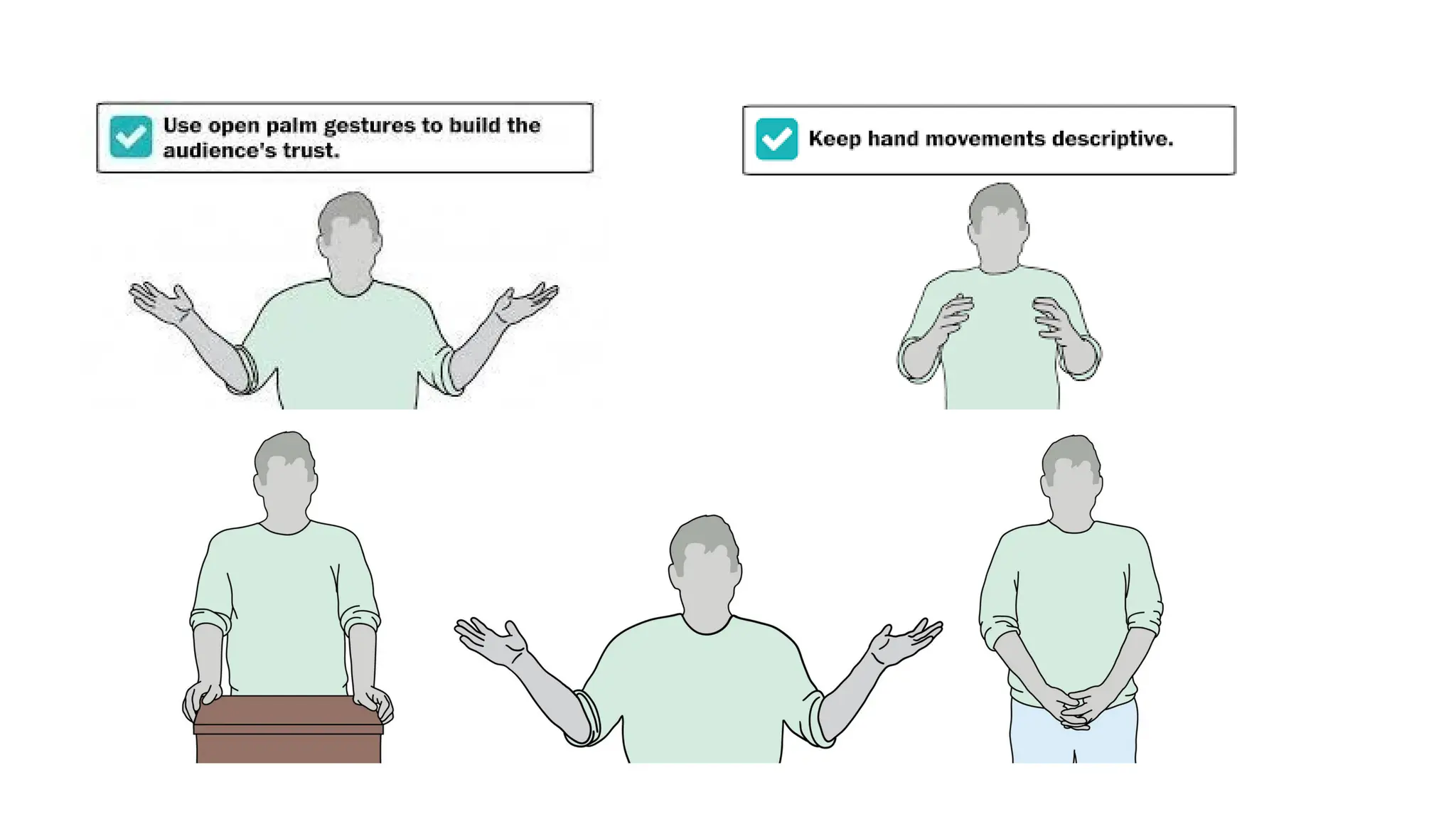 Use open palm gestures to build the audience's trust.

Keep hand movements descriptive.