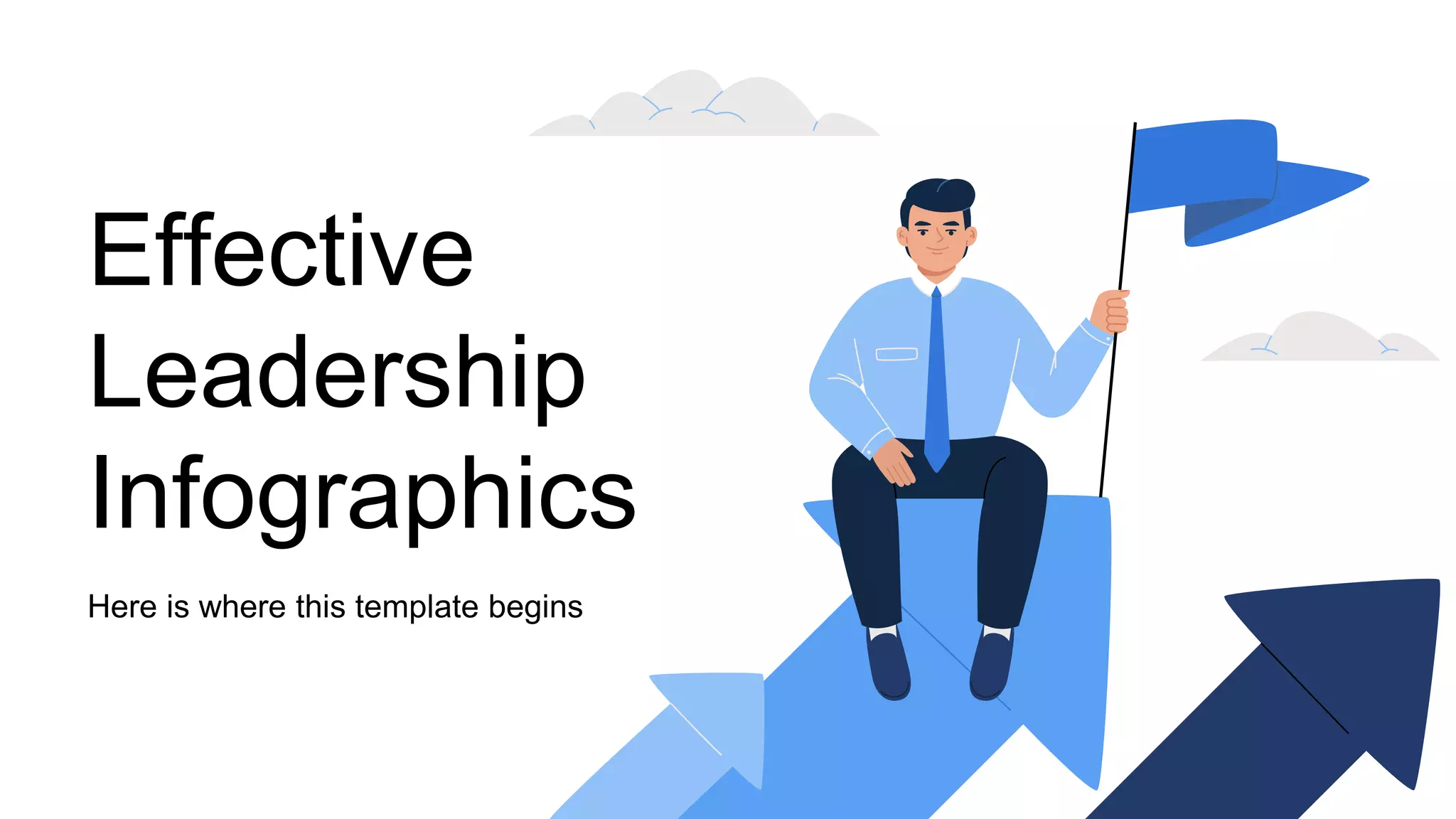 Effective Leadership Infographics

Here is where this template begins