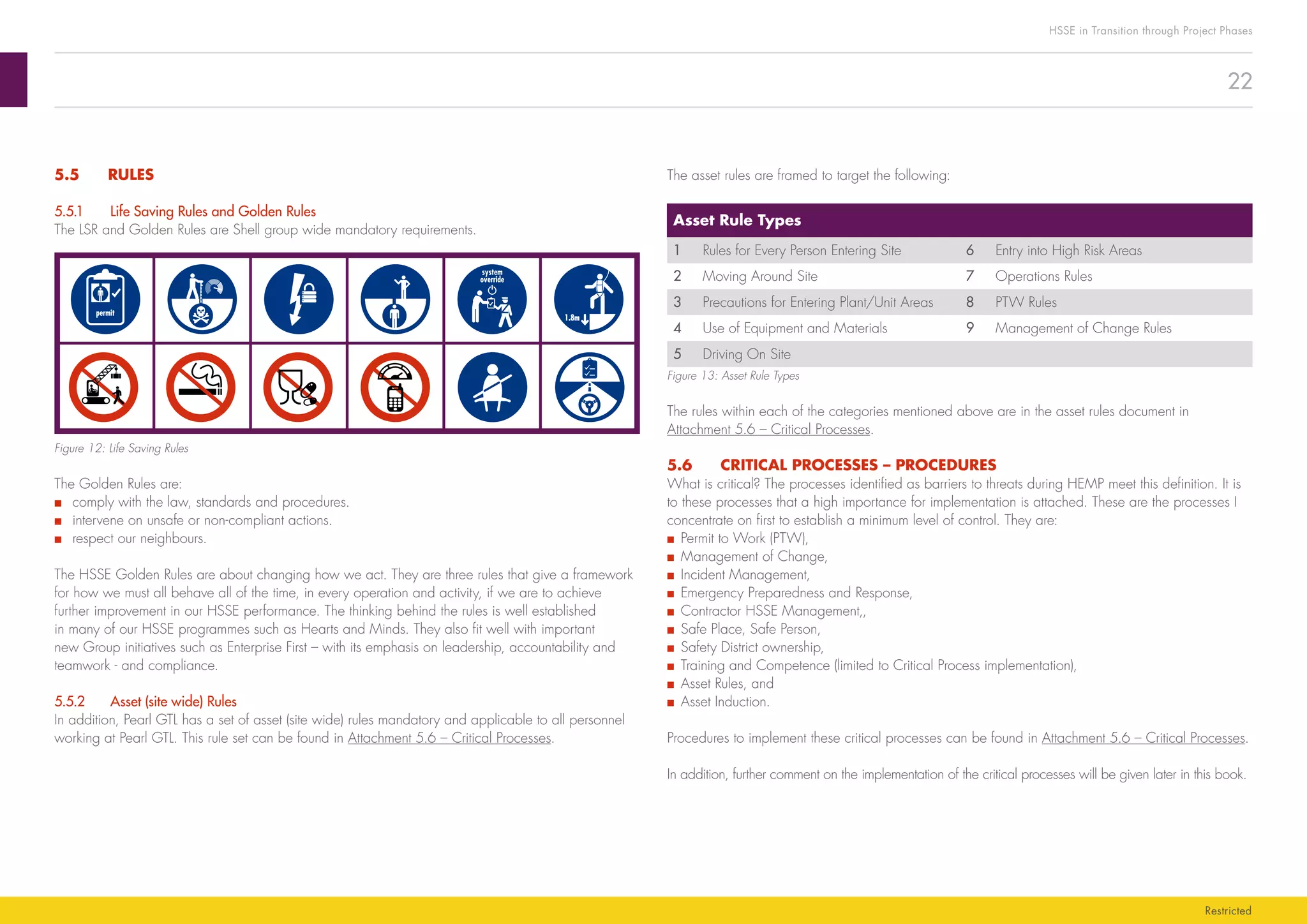 HSSE in Transition through Project Phases

22

5.5 RULES

5.5.1 Life Saving Rules and Golden Rules
The LSR and Golden Rules are Shell group wide mandatory requirements.

permit

system override

1.8m

Figure 12: Life Saving Rules

The Golden Rules are:
■ comply with the law, standards and procedures.
■ intervene on unsafe or non-compliant actions.
■ respect our neighbours.

The HSSE Golden Rules are about changing how we act. They are three rules that give a framework for how we must all behave all of the time, in every operation and activity, if we are to achieve further improvement in our HSSE performance. The thinking behind the rules is well established in many of our HSSE programmes such as Hearts and Minds. They also fit well with important new Group initiatives such as Enterprise First – with its emphasis on leadership, accountability and teamwork - and compliance.

5.5.2 Asset (site wide) Rules
In addition, Pearl GTL has a set of asset (site wide) rules mandatory and applicable to all personnel working at Pearl GTL. This rule set can be found in Attachment 5.6 – Critical Processes.

The asset rules are framed to target the following:

| Asset Rule Types | | | |
|---|---|---|---|
| 1 | Rules for Every Person Entering Site | 6 | Entry into High Risk Areas |
| 2 | Moving Around Site | 7 | Operations Rules |
| 3 | Precautions for Entering Plant/Unit Areas | 8 | PTW Rules |
| 4 | Use of Equipment and Materials | 9 | Management of Change Rules |
| 5 | Driving On Site | | |

Figure 13: Asset Rule Types

The rules within each of the categories mentioned above are in the asset rules document in Attachment 5.6 – Critical Processes.

5.6 CRITICAL PROCESSES – PROCEDURES
What is critical? The processes identified as barriers to threats during HEMP meet this definition. It is to these processes that a high importance for implementation is attached. These are the processes I concentrate on first to establish a minimum level of control. They are:
■ Permit to Work (PTW),
■ Management of Change,
■ Incident Management,
■ Emergency Preparedness and Response,
■ Contractor HSSE Management,,
■ Safe Place, Safe Person,
■ Safety District ownership,
■ Training and Competence (limited to Critical Process implementation),
■ Asset Rules, and
■ Asset Induction.

Procedures to implement these critical processes can be found in Attachment 5.6 – Critical Processes.

In addition, further comment on the implementation of the critical processes will be given later in this book.

Restricted