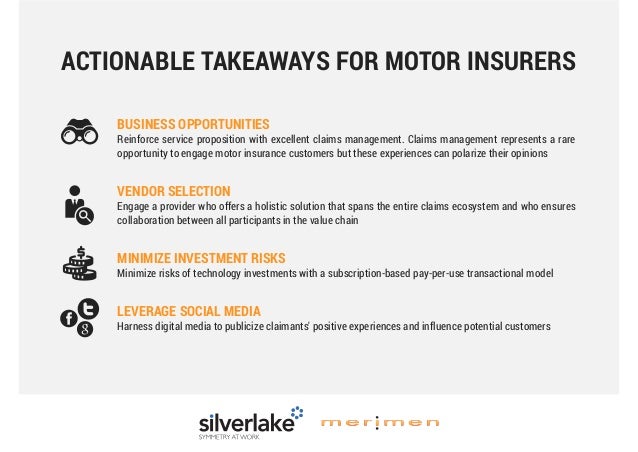 ACTIONABLE TAKEAWAYS FOR MOTOR INSURERS

BUSINESS OPPORTUNITIES
Reinforce service proposition with excellent claims management. Claims management represents a rare opportunity to engage motor insurance customers but these experiences can polarize their opinions

VENDOR SELECTION
Engage a provider who offers a holistic solution that spans the entire claims ecosystem and who ensures collaboration between all participants in the value chain

MINIMIZE INVESTMENT RISKS
Minimize risks of technology investments with a subscription-based pay-per-use transactional model

LEVERAGE SOCIAL MEDIA
Harness digital media to publicize claimants' positive experiences and influence potential customers

silverlake
SYMMETRY AT WORK
merimen