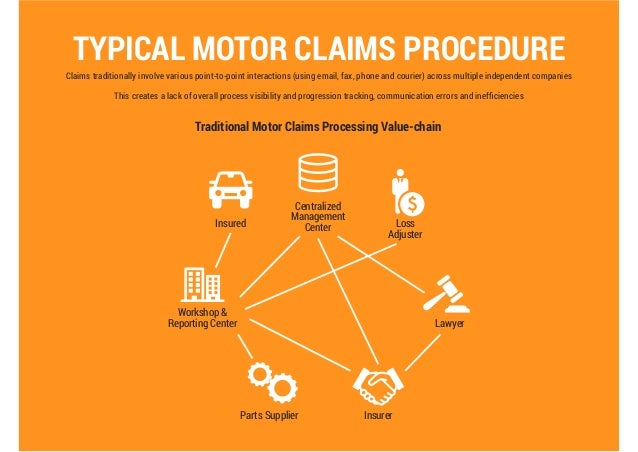 TYPICAL MOTOR CLAIMS PROCEDURE

Claims traditionally involve various point-to-point interactions (using email, fax, phone and courier) across multiple independent companies

This creates a lack of overall process visibility and progression tracking, communication errors and inefficiencies

Traditional Motor Claims Processing Value-chain

Insured

Centralized Management Center

Loss Adjuster

Workshop & Reporting Center

Lawyer

Parts Supplier

Insurer