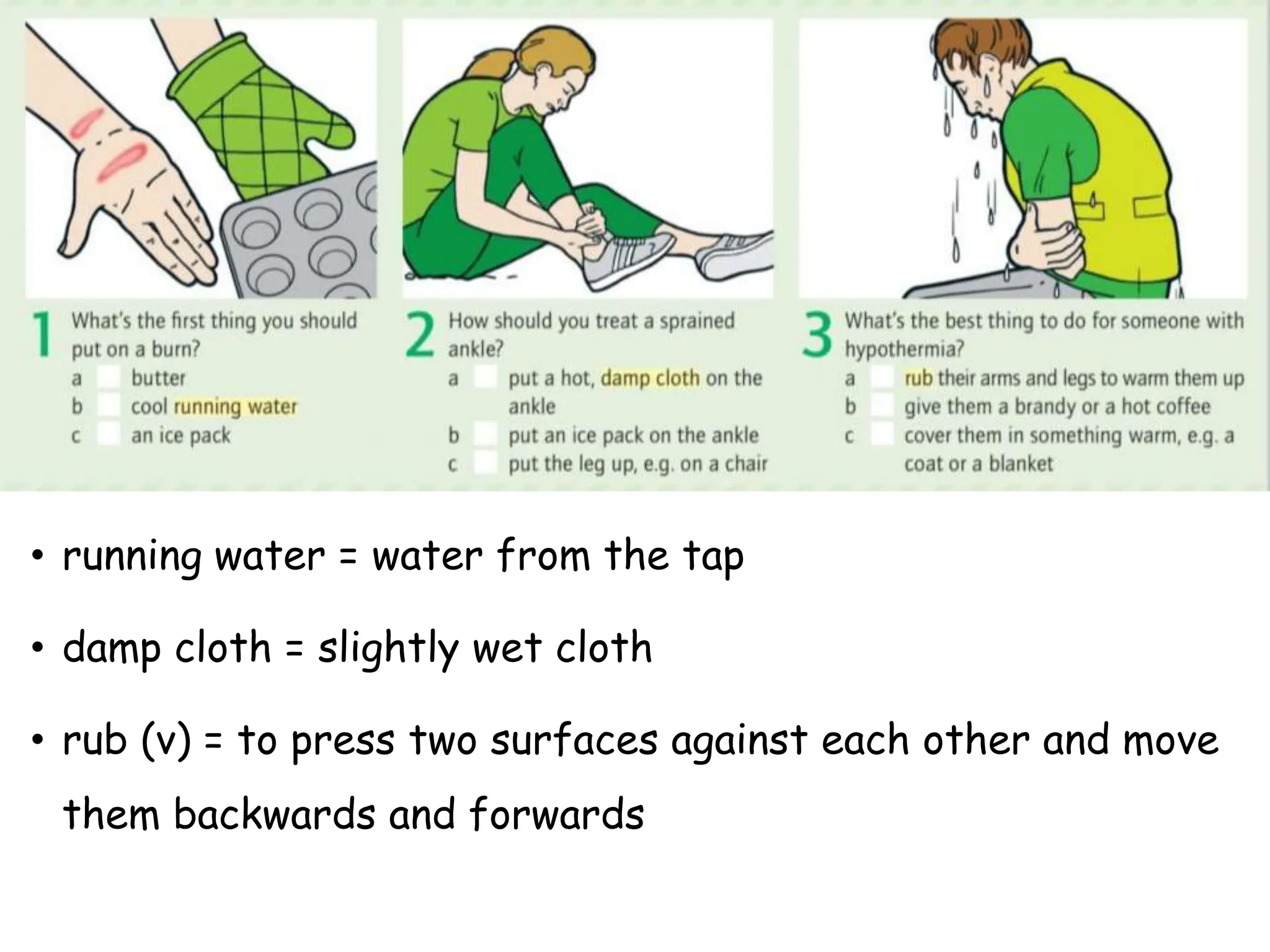 1 What's the first thing you should put on a burn?
a butter
b cool running water
c an ice pack

2 How should you treat a sprained ankle?
a put a hot, damp cloth on the ankle
b put an ice pack on the ankle
c put the leg up, e.g. on a chair

3 What's the best thing to do for someone with hypothermia?
a rub their arms and legs to warm them up
b give them a brandy or a hot coffee
c cover them in something warm, e.g. a coat or a blanket

• running water = water from the tap

• damp cloth = slightly wet cloth

• rub (v) = to press two surfaces against each other and move them backwards and forwards