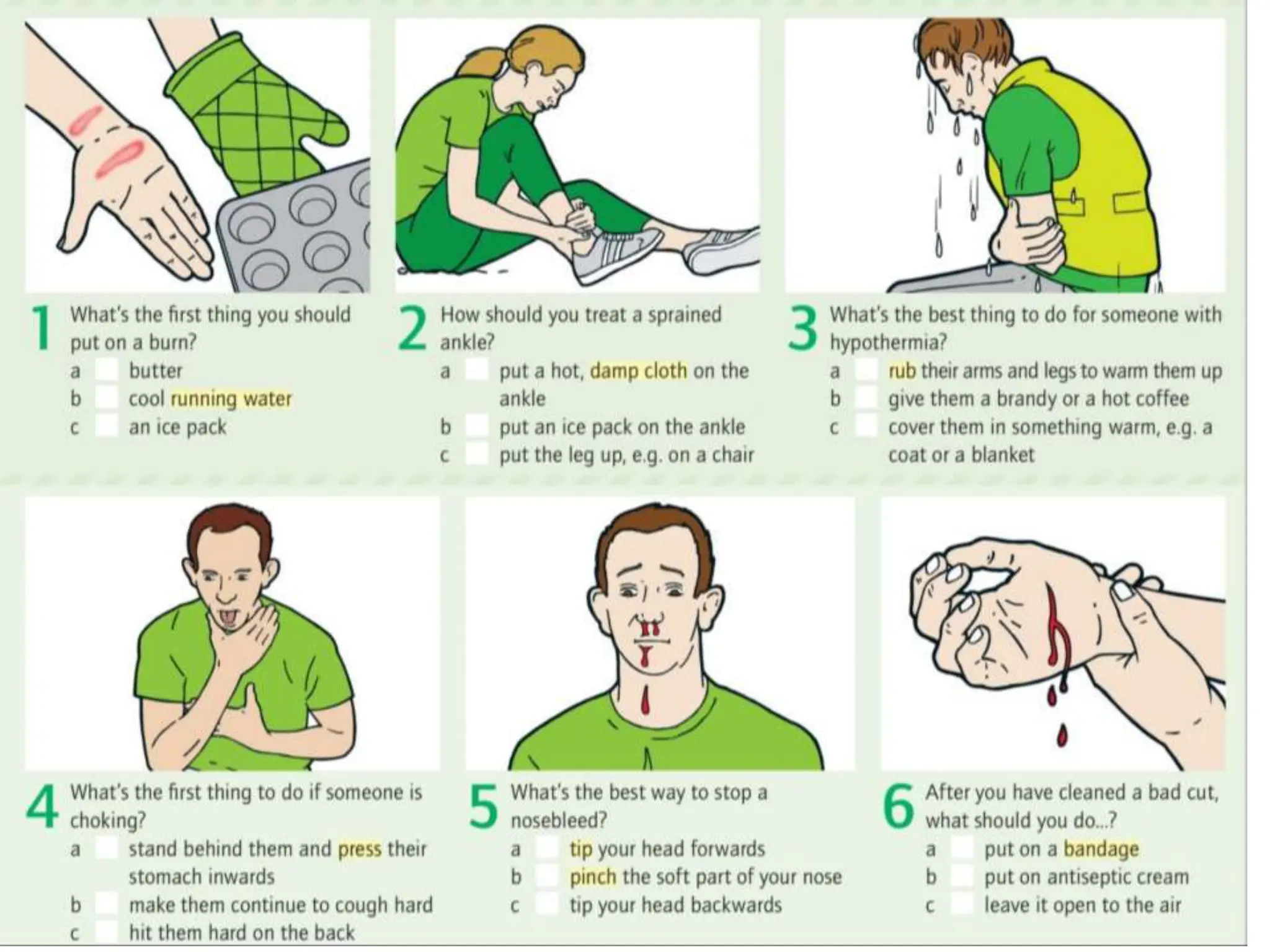 1 What's the first thing you should put on a burn?
a butter
b cool running water
c an ice pack

2 How should you treat a sprained ankle?
a put a hot, damp cloth on the ankle
b put an ice pack on the ankle
c put the leg up, e.g. on a chair

3 What's the best thing to do for someone with hypothermia?
a rub their arms and legs to warm them up
b give them a brandy or a hot coffee
c cover them in something warm, e.g. a coat or a blanket

4 What's the first thing to do if someone is choking?
a stand behind them and press their stomach inwards
b make them continue to cough hard
c hit them hard on the back

5 What's the best way to stop a nosebleed?
a tip your head forwards
b pinch the soft part of your nose
c tip your head backwards

6 After you have cleaned a bad cut, what should you do...?
a put on a bandage
b put on antiseptic cream
c leave it open to the air