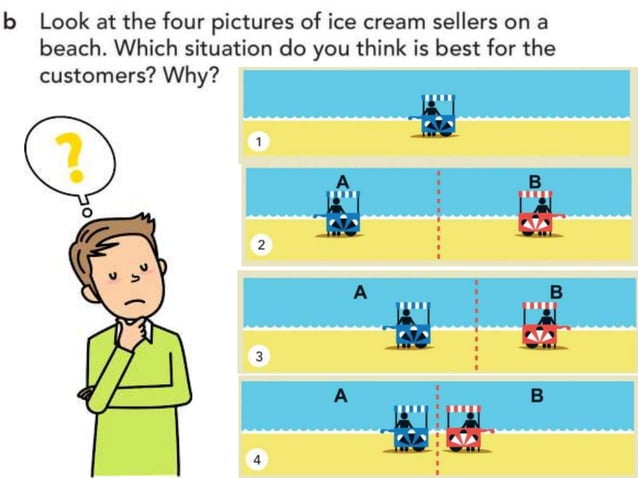 b Look at the four pictures of ice cream sellers on a beach. Which situation do you think is best for the customers? Why?

?

1

A B

2

A B

3

A B

4